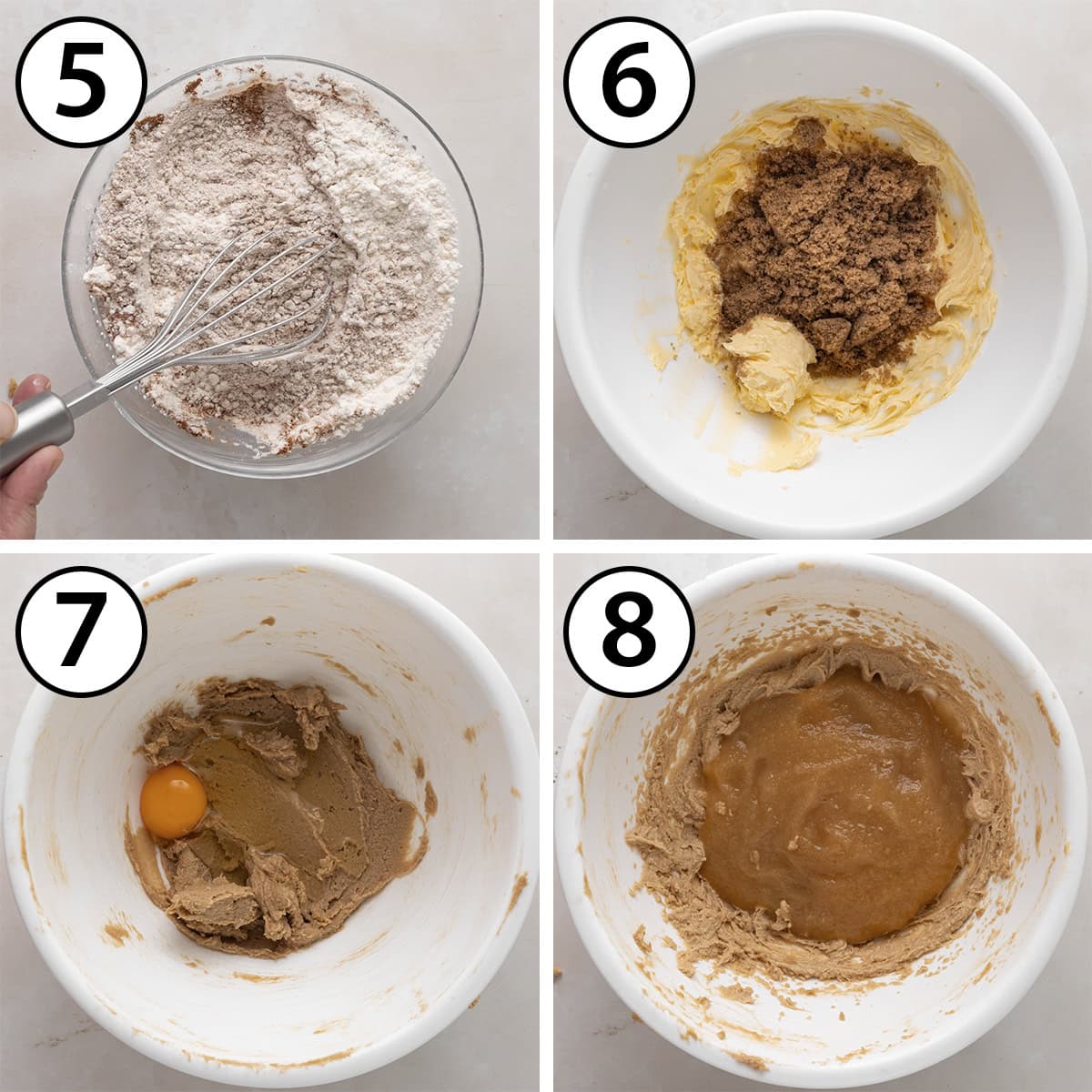 5

6

7

8