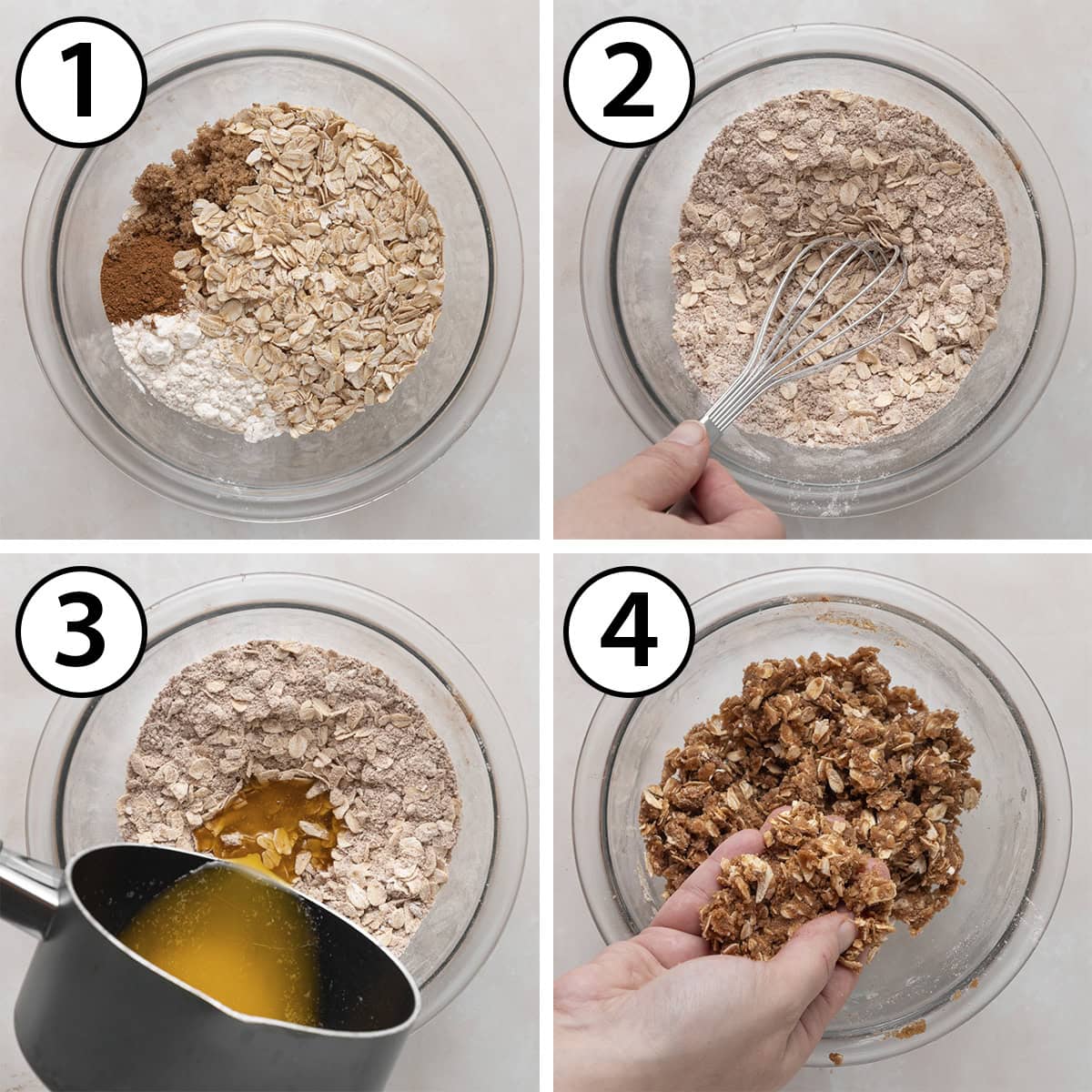 1
2
3
4