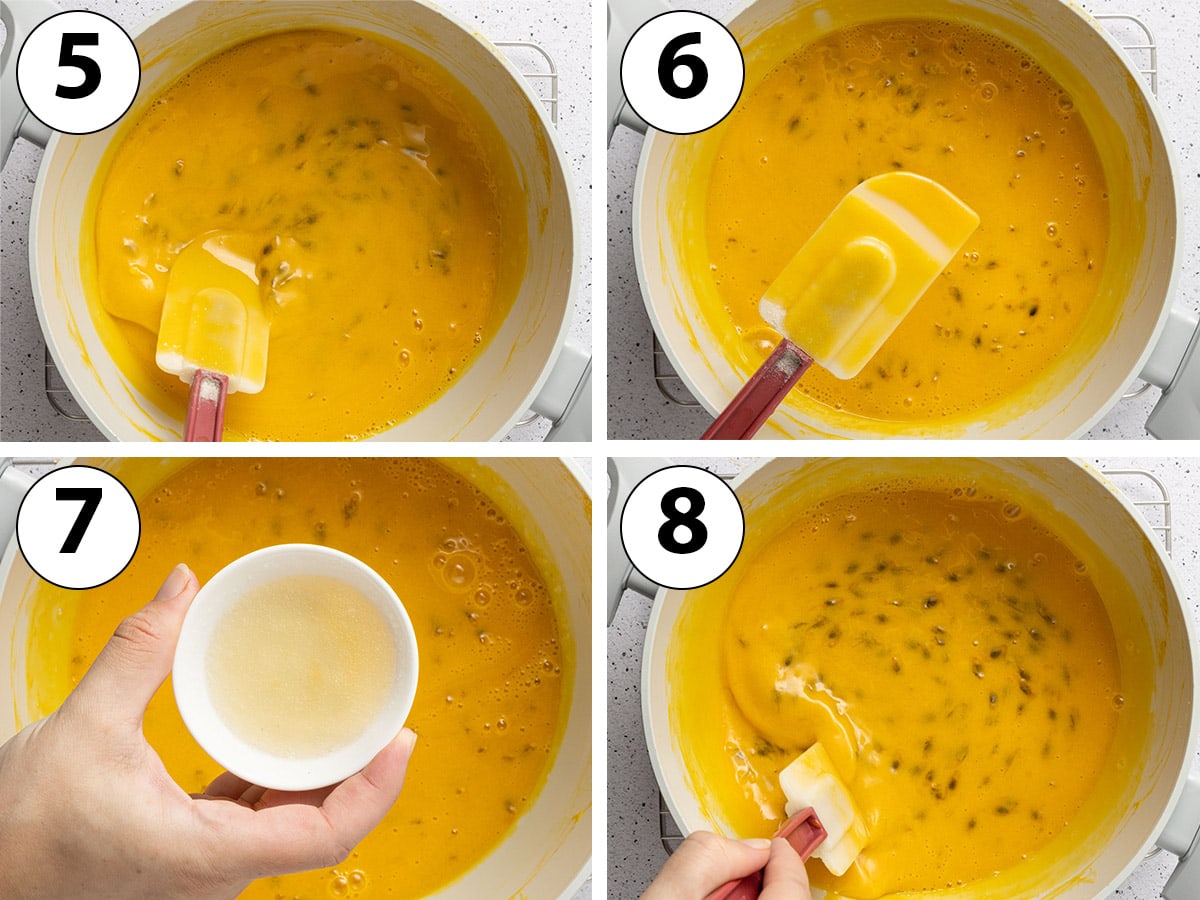 5

6

7

8