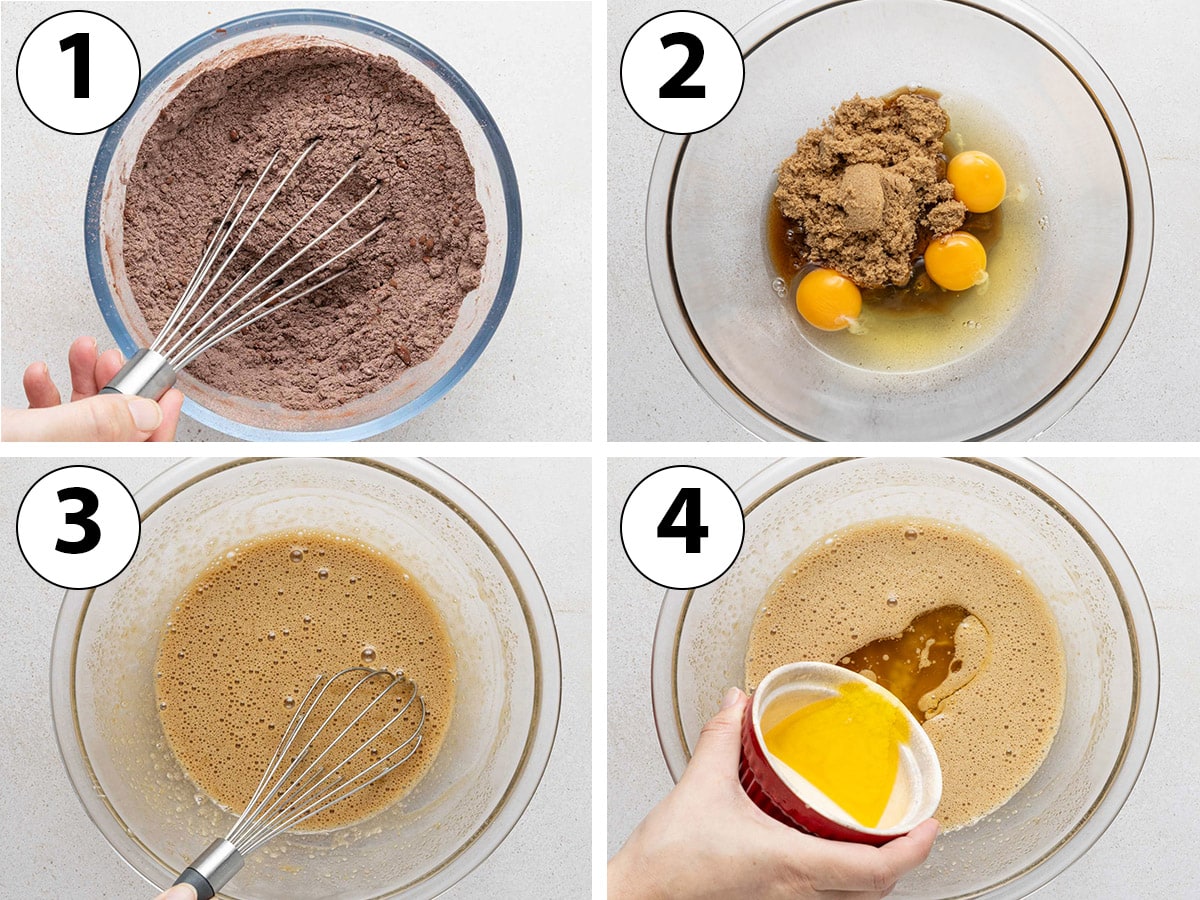 1

2

3

4