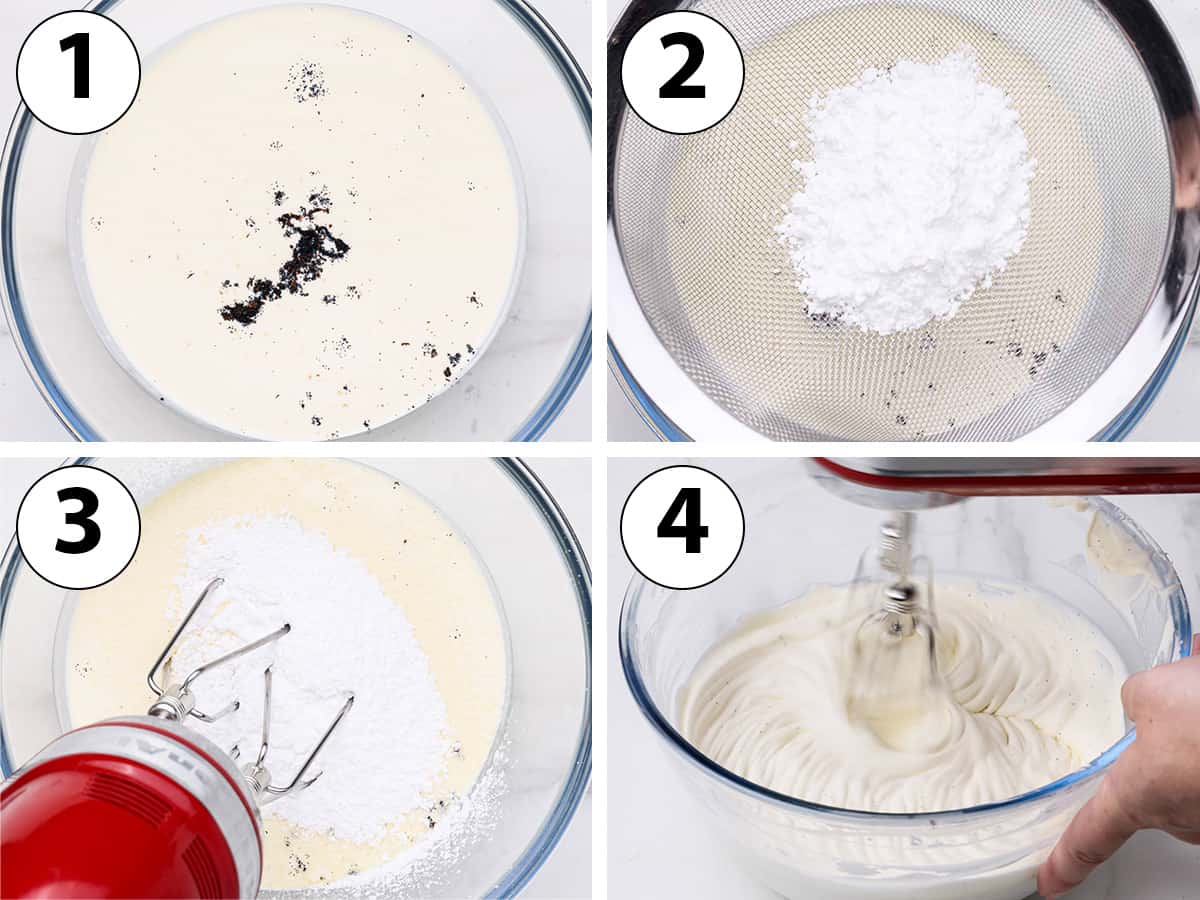 1

2

3

4