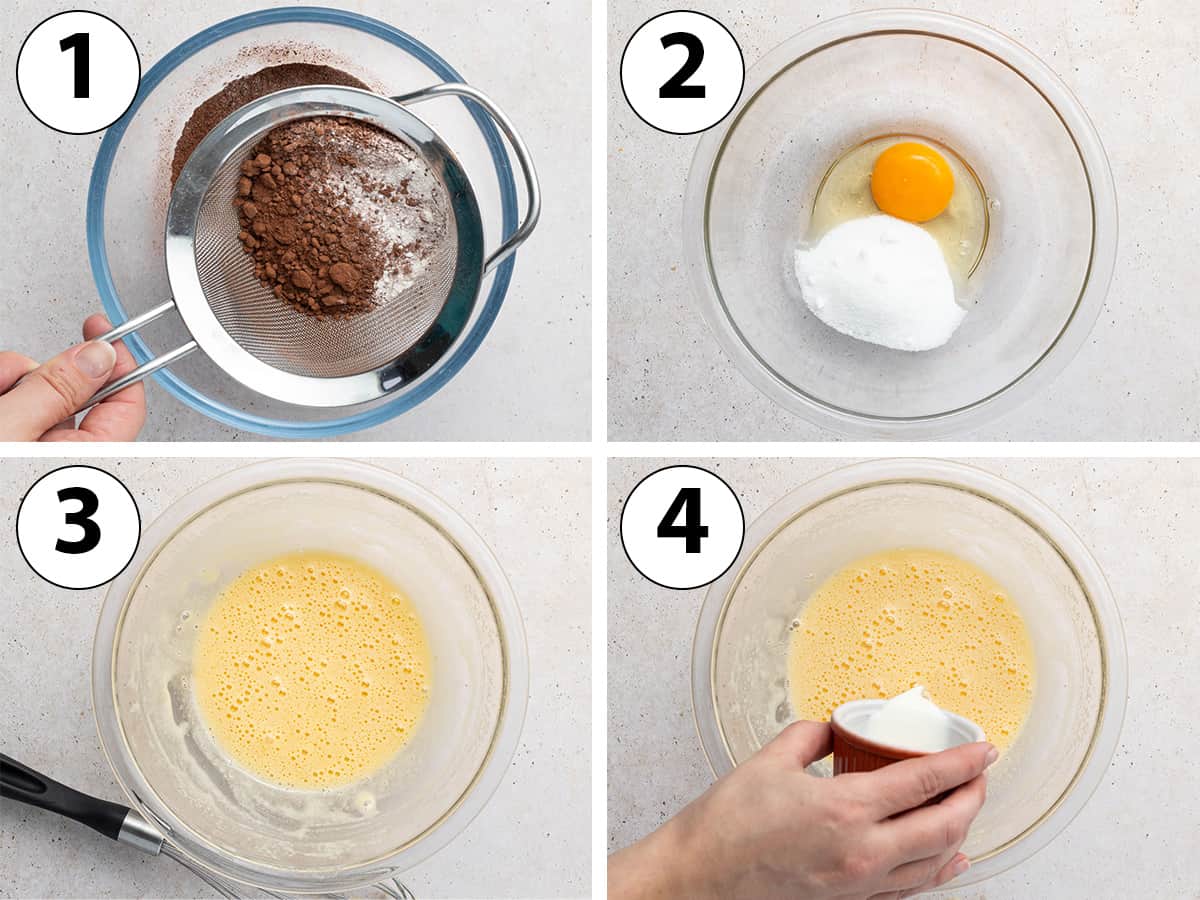 1
2
3
4