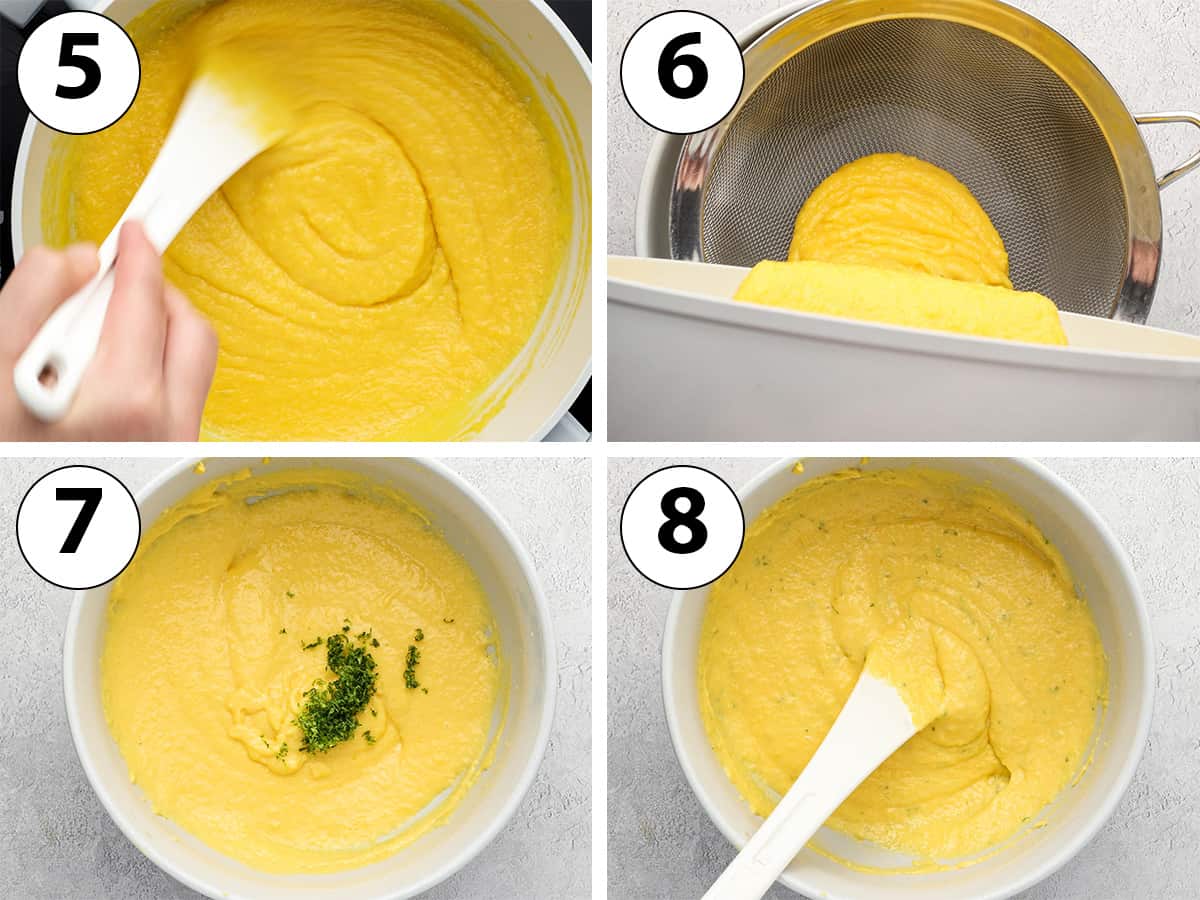 5

6

7

8