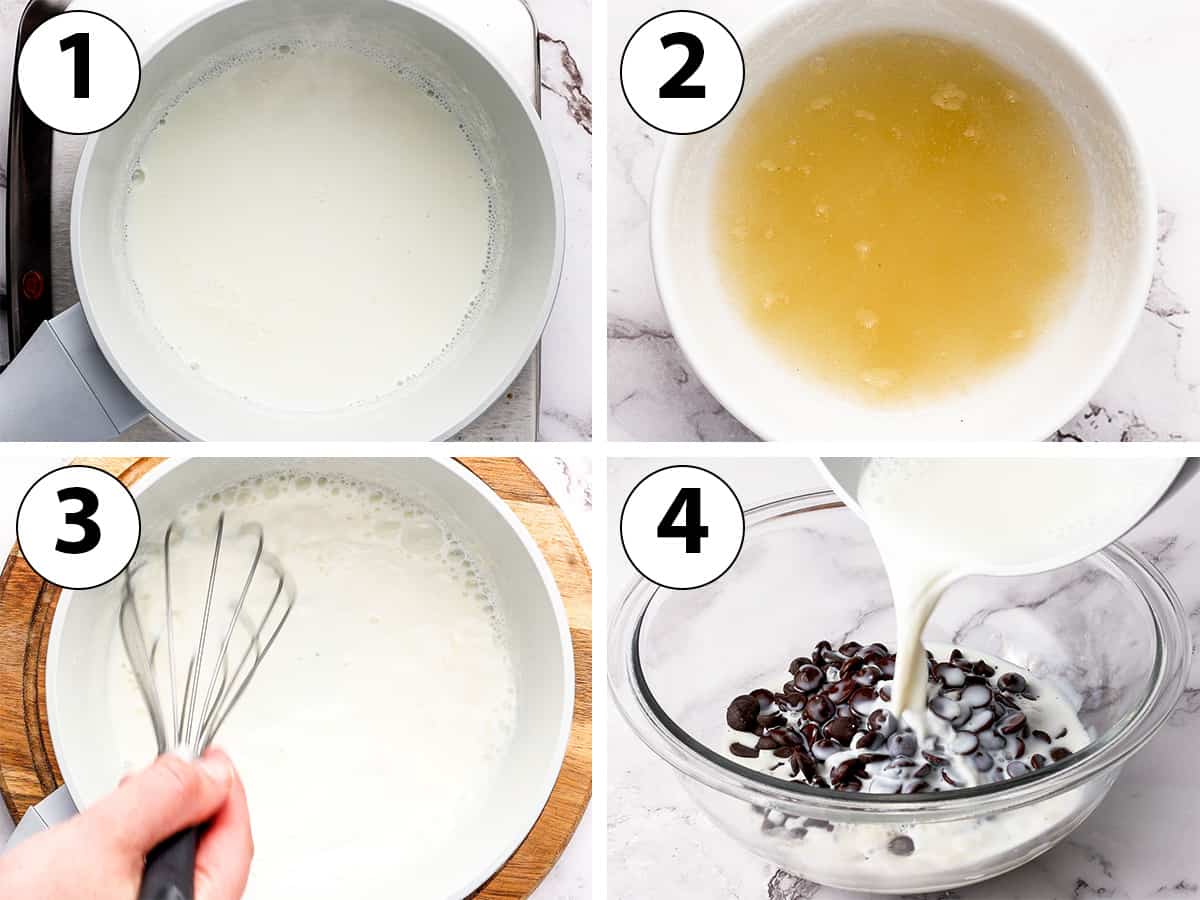 1

2

3

4