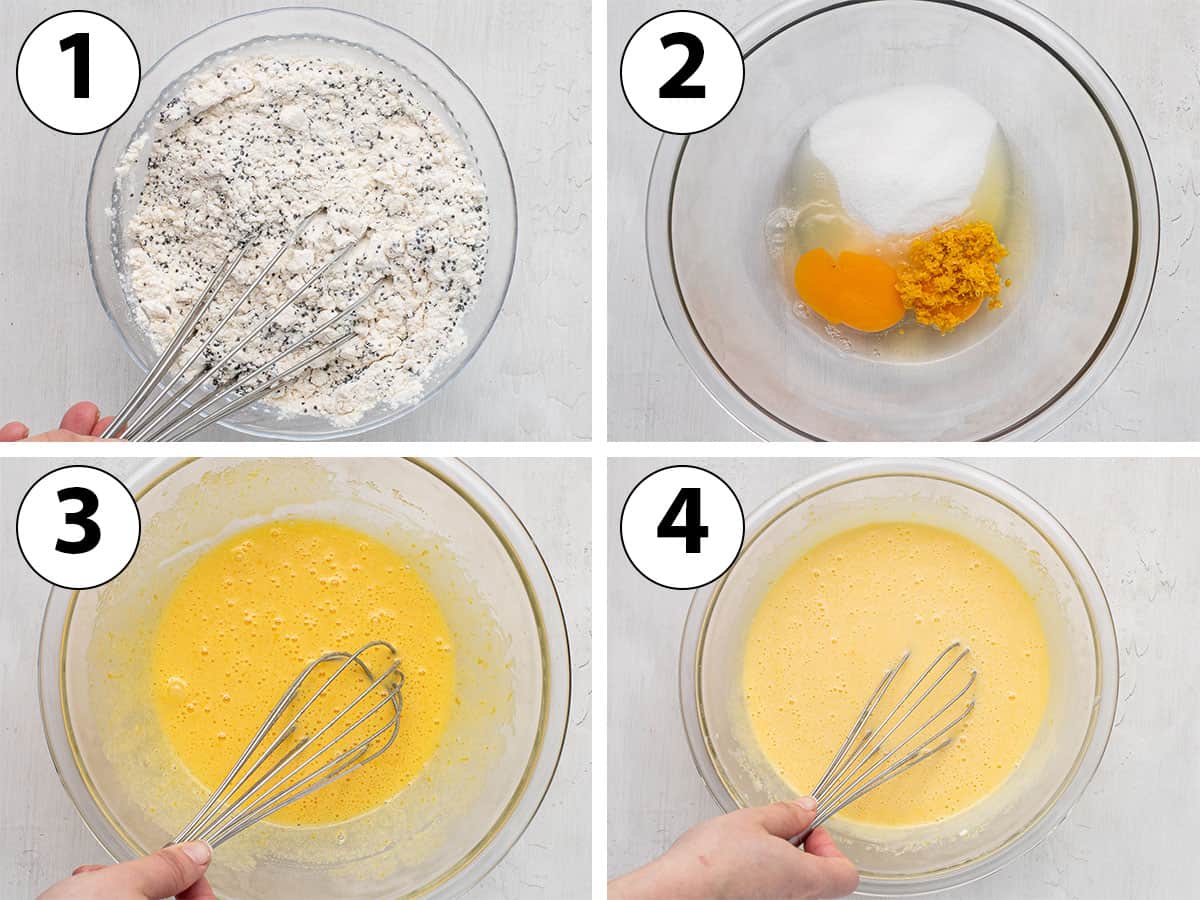 1

2

3

4