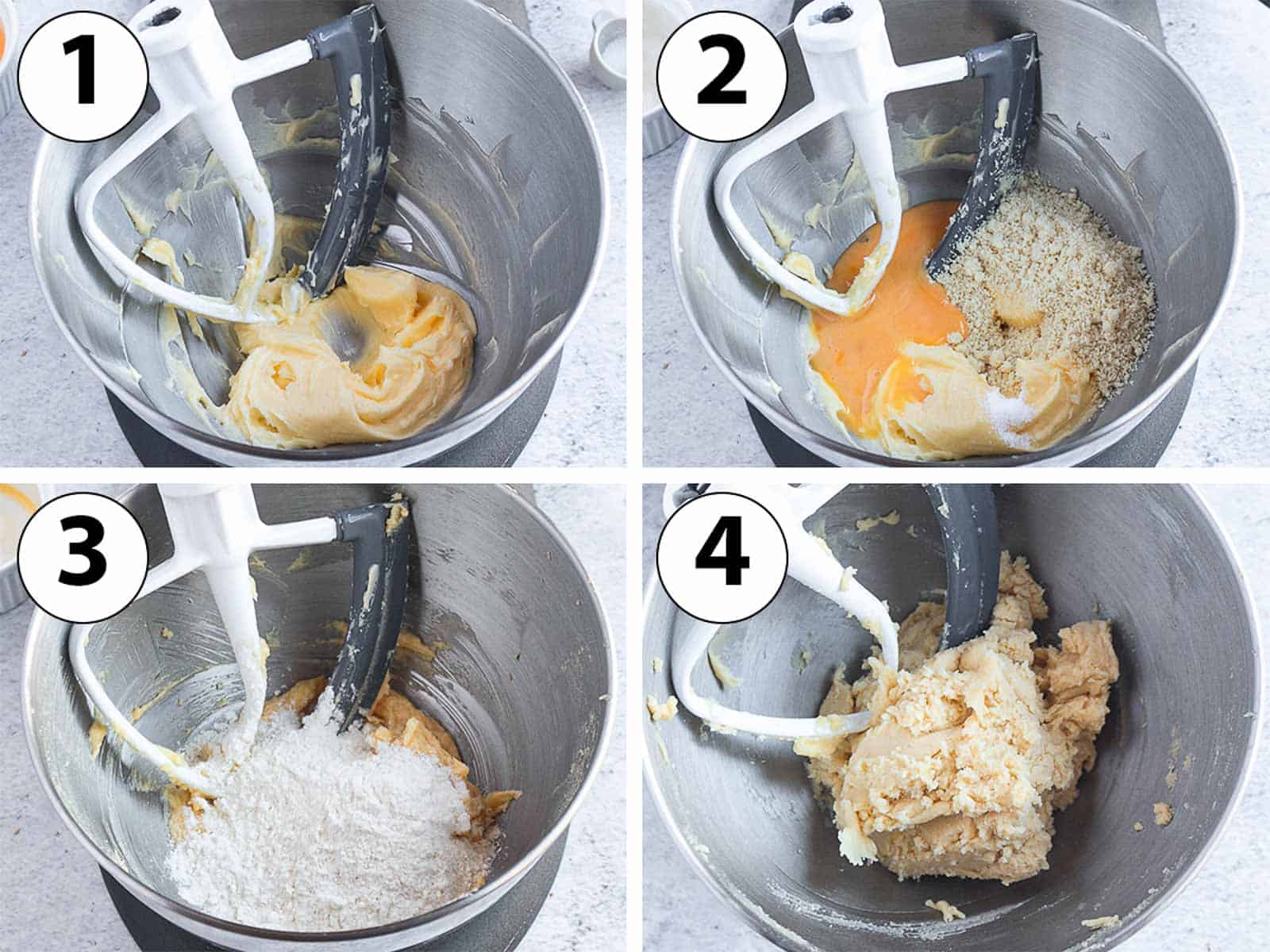 1
2
3
4