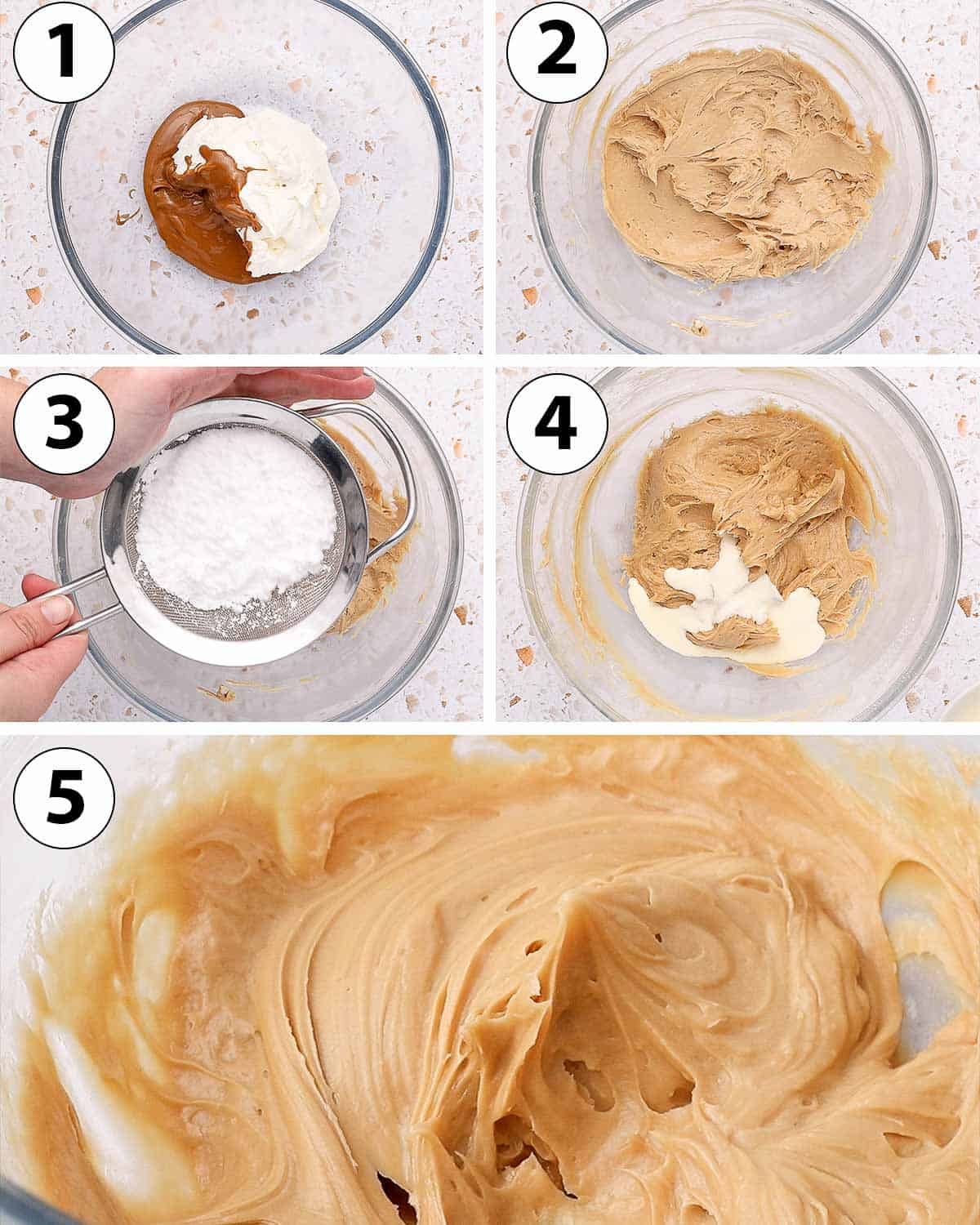 1

2

3

4

5