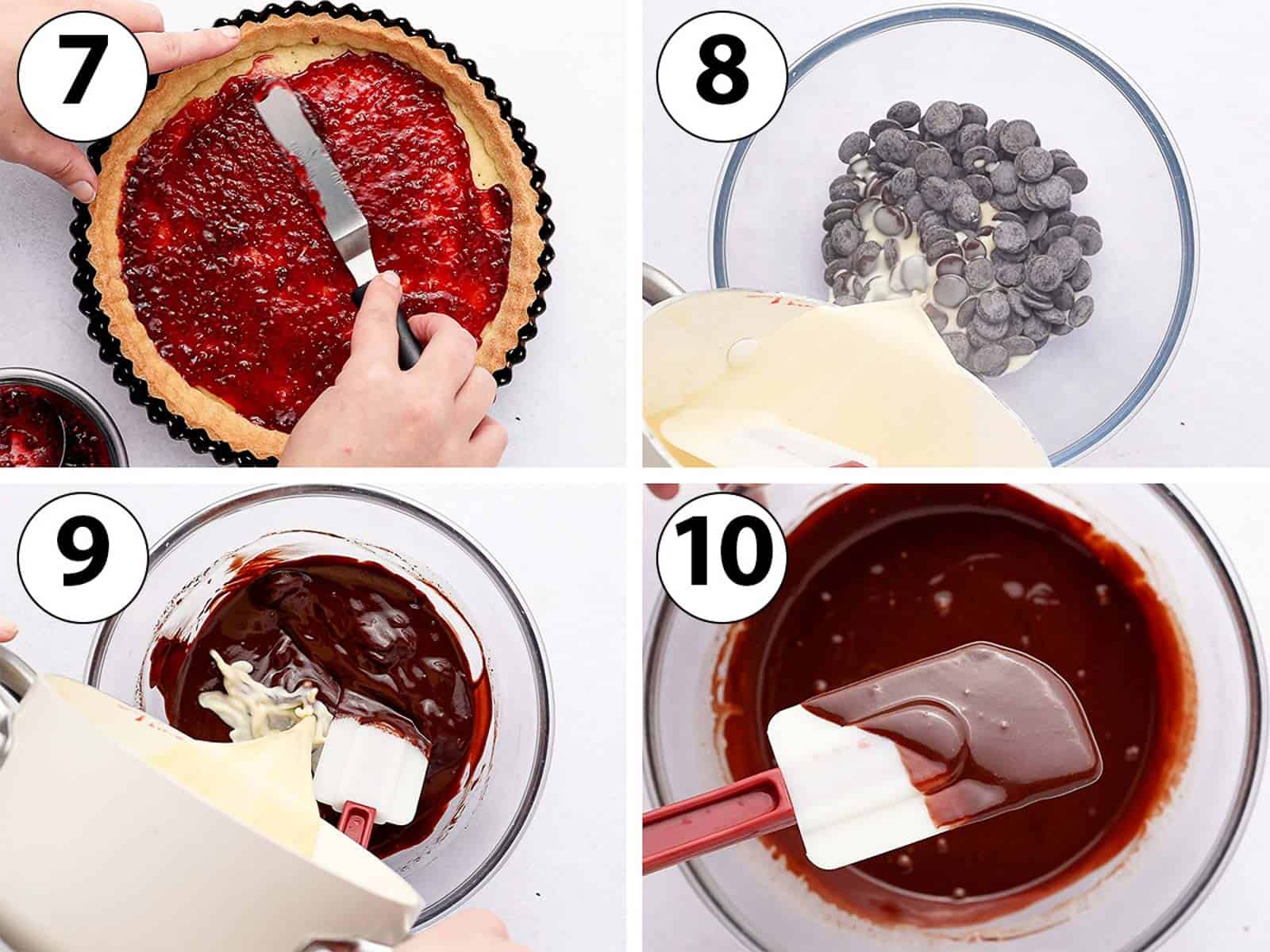 7

8

9

10