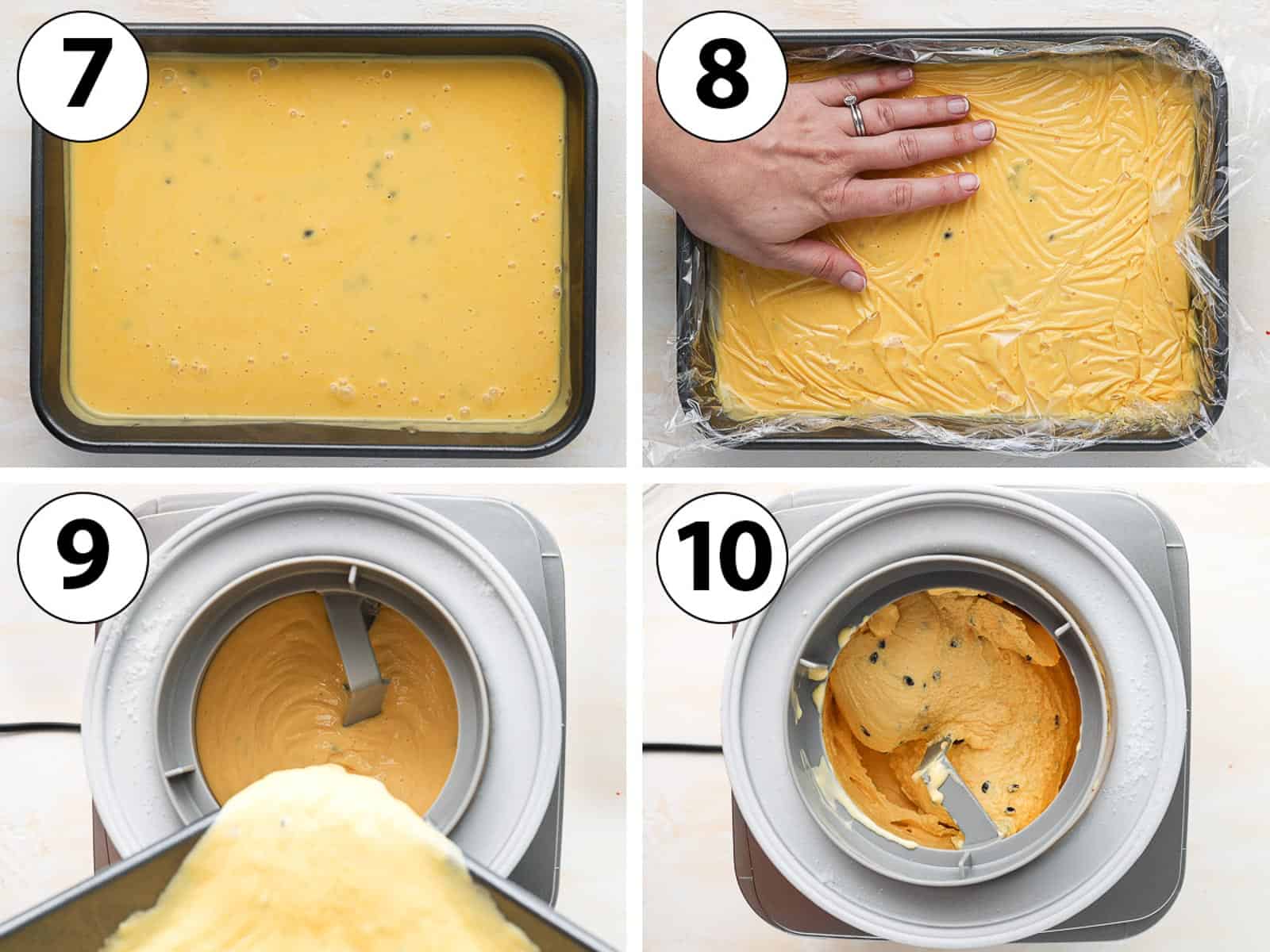 7

8

9

10