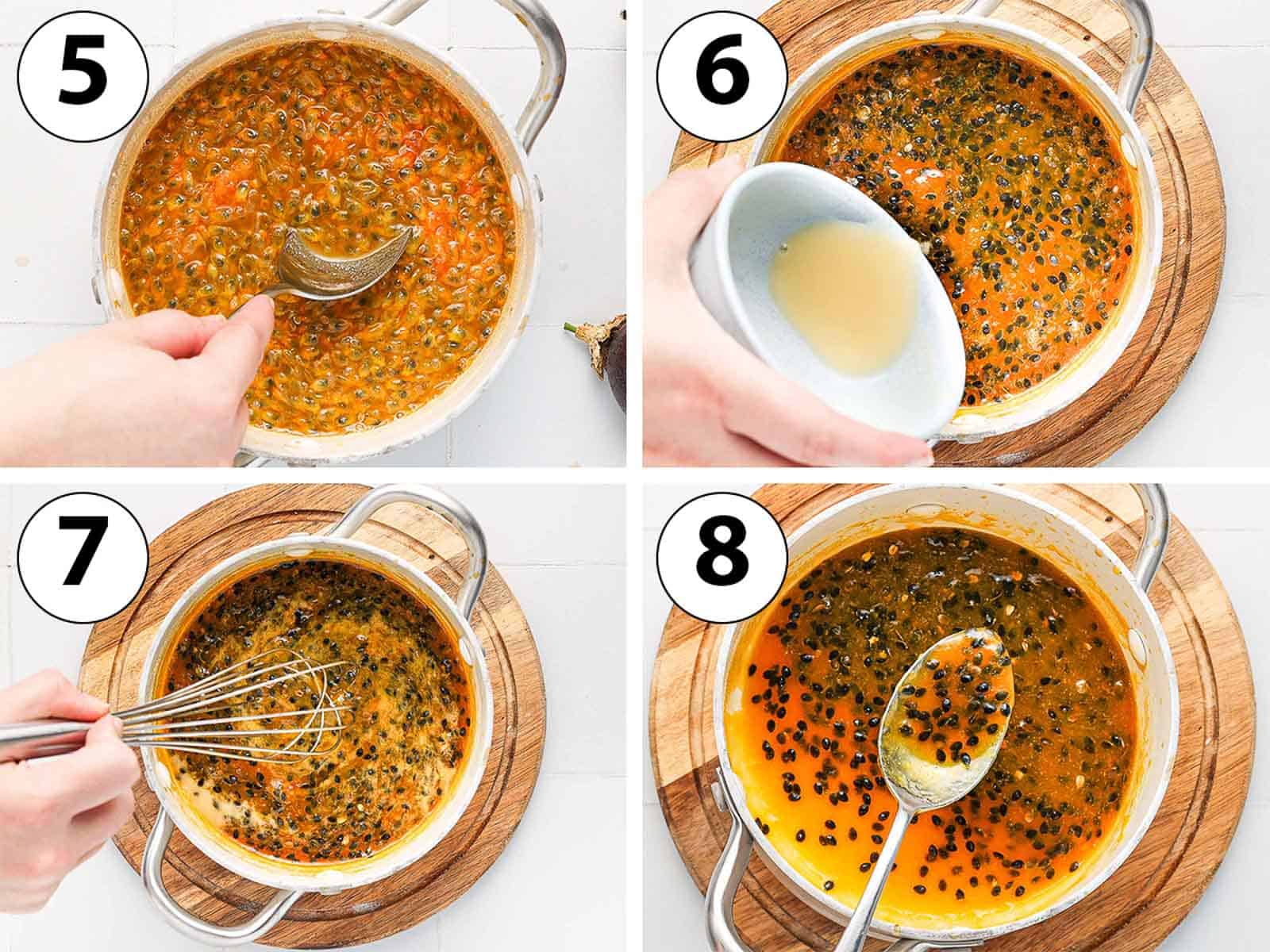 5

6

7

8