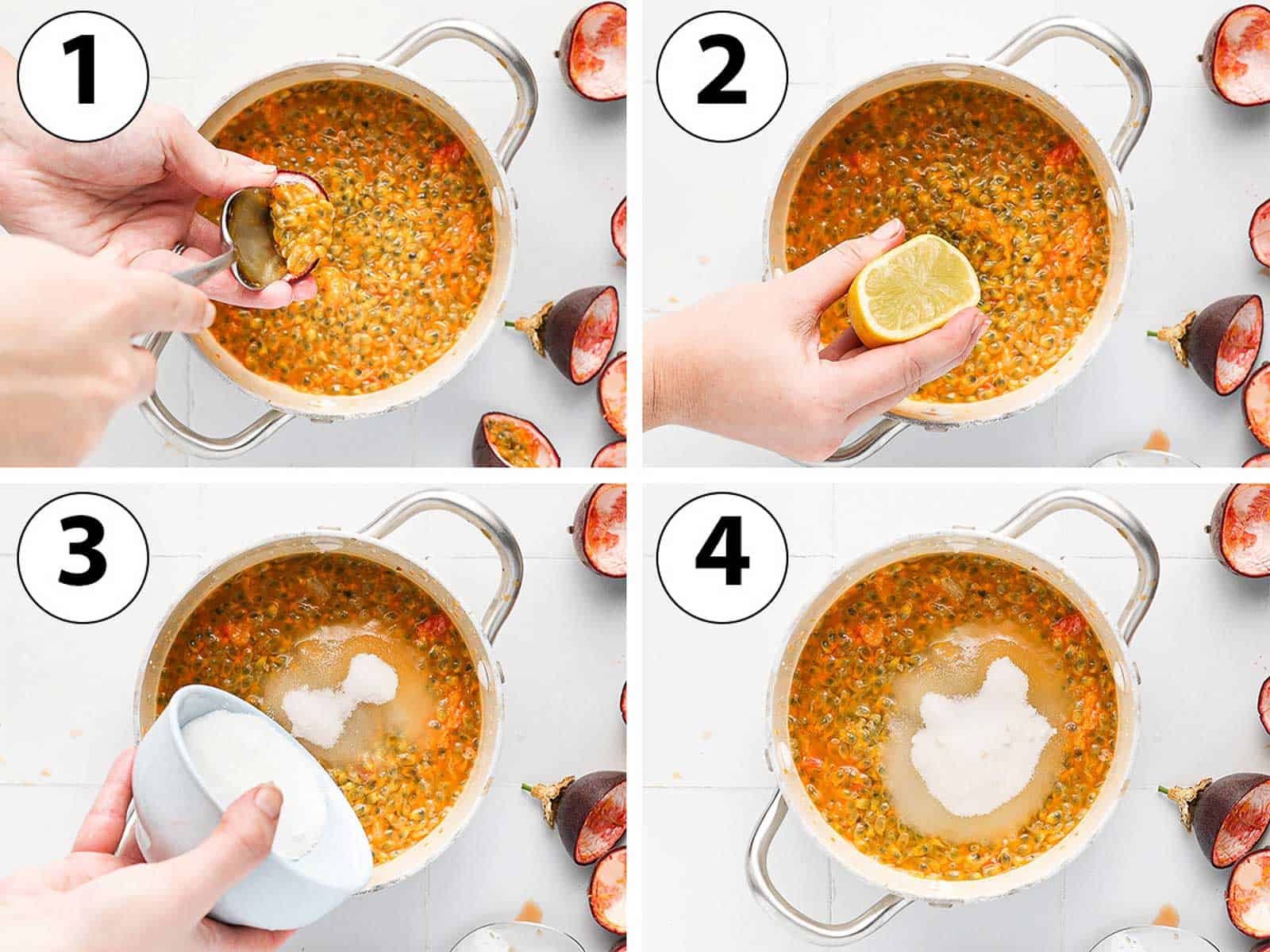 1

2

3

4