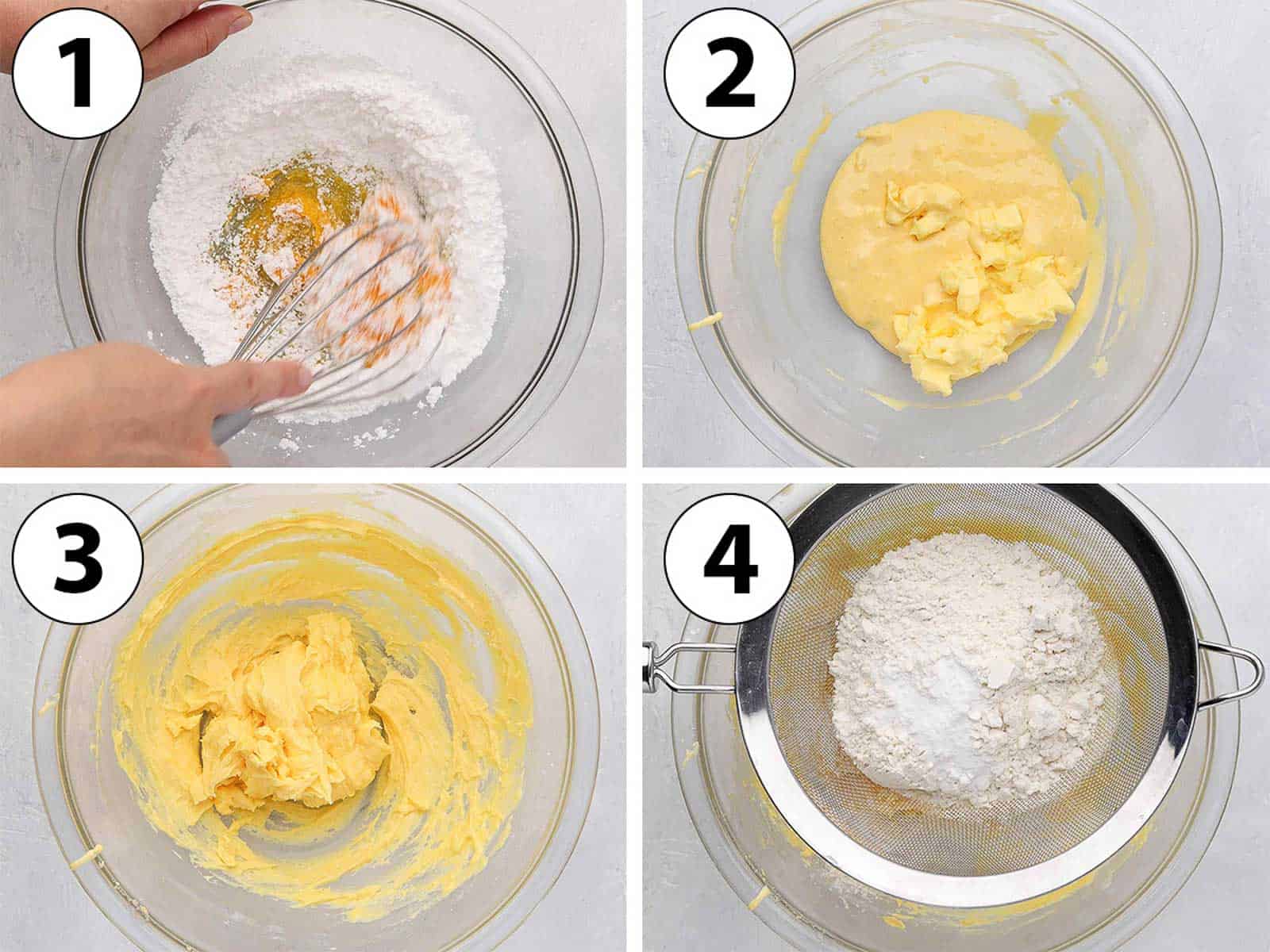 1

2

3

4