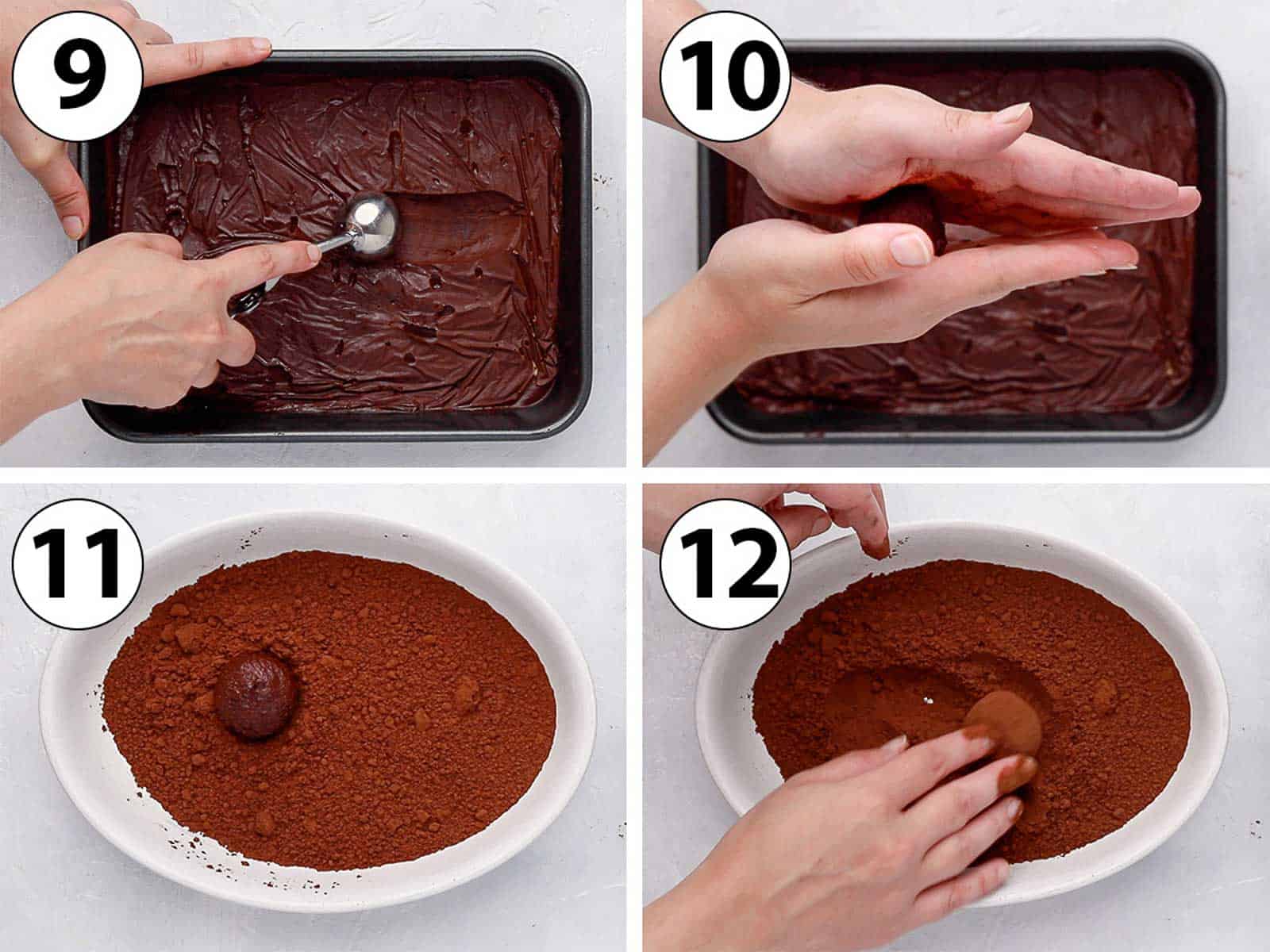 9

10

11

12