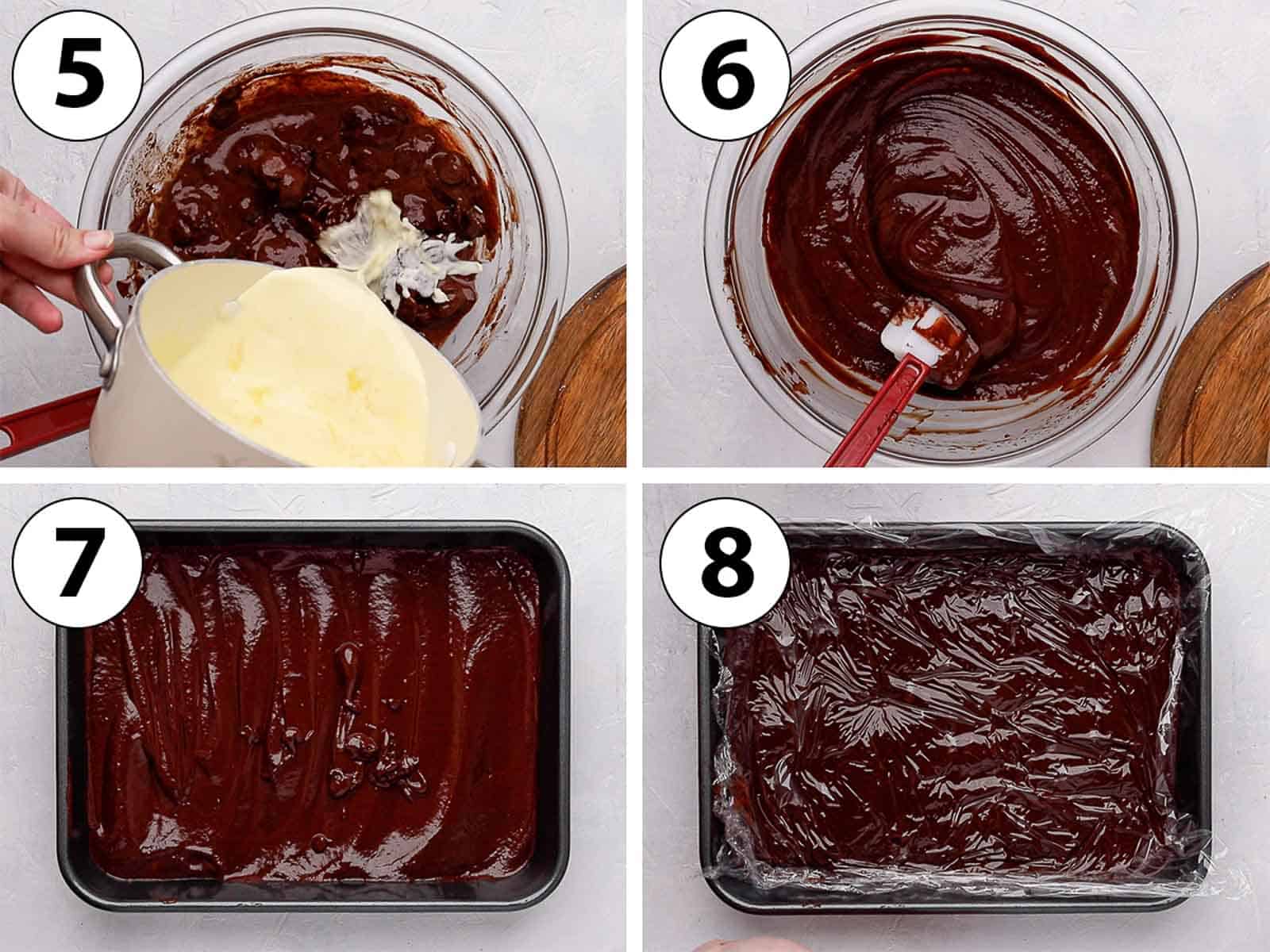 5
6
7
8