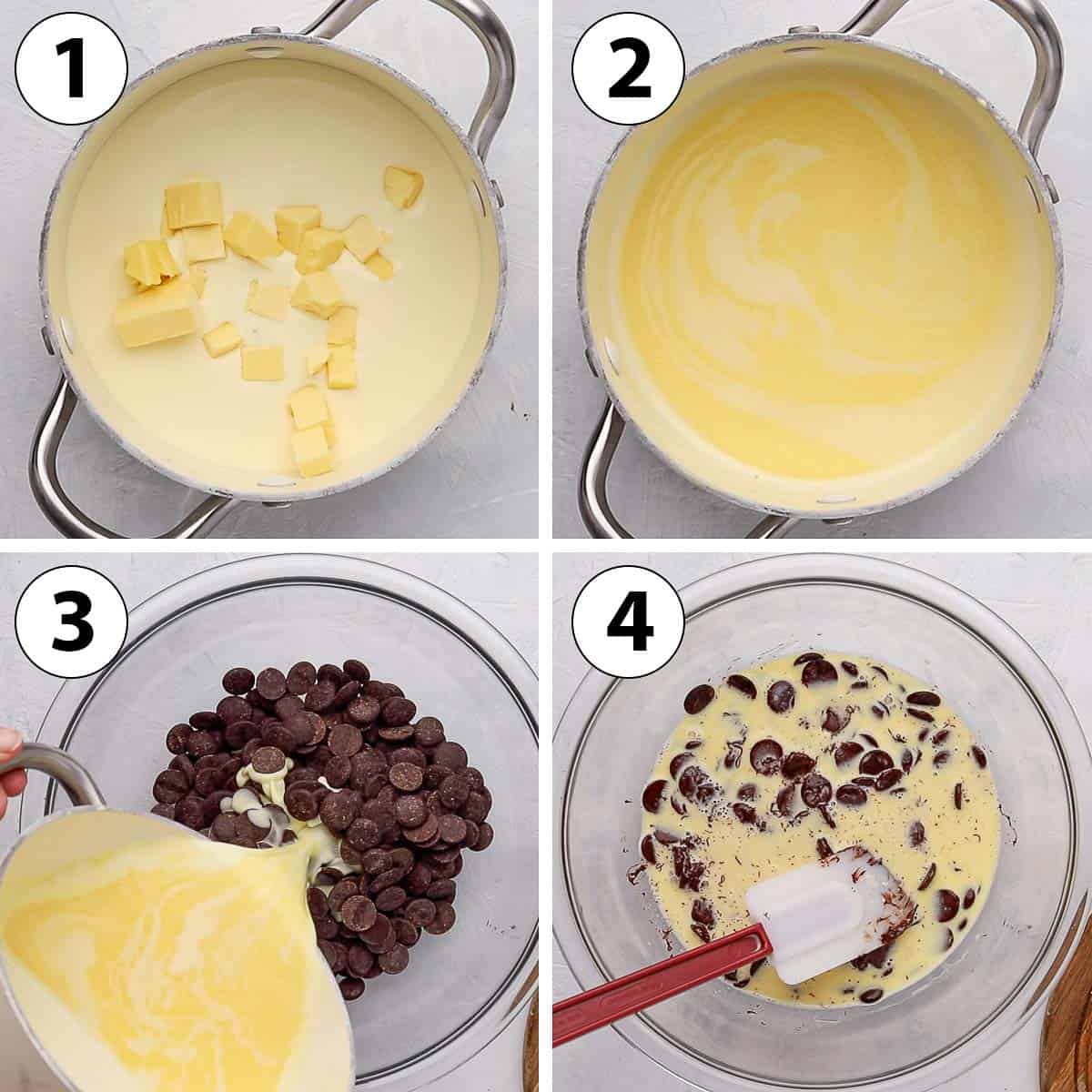 1

2

3

4