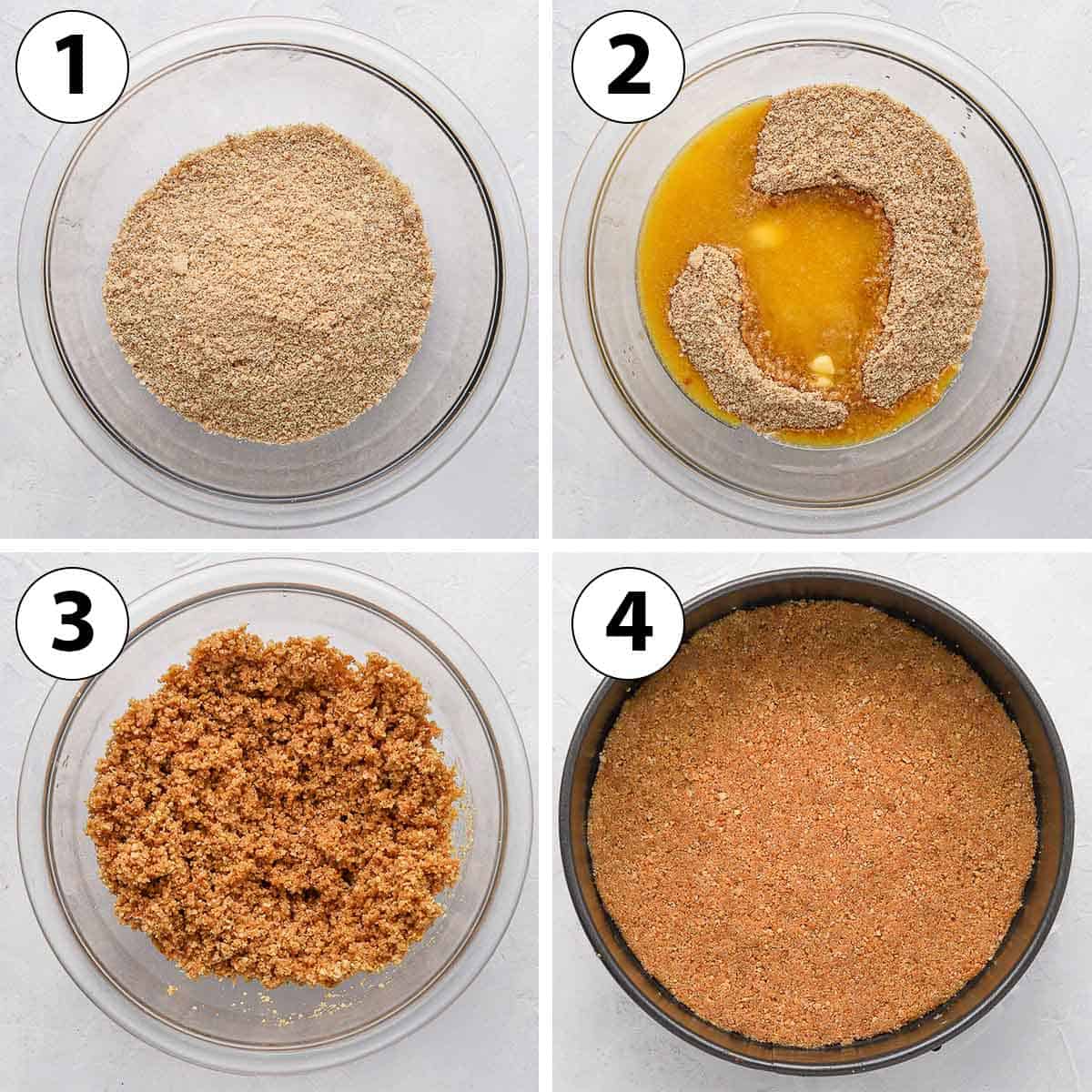 1

2

3

4