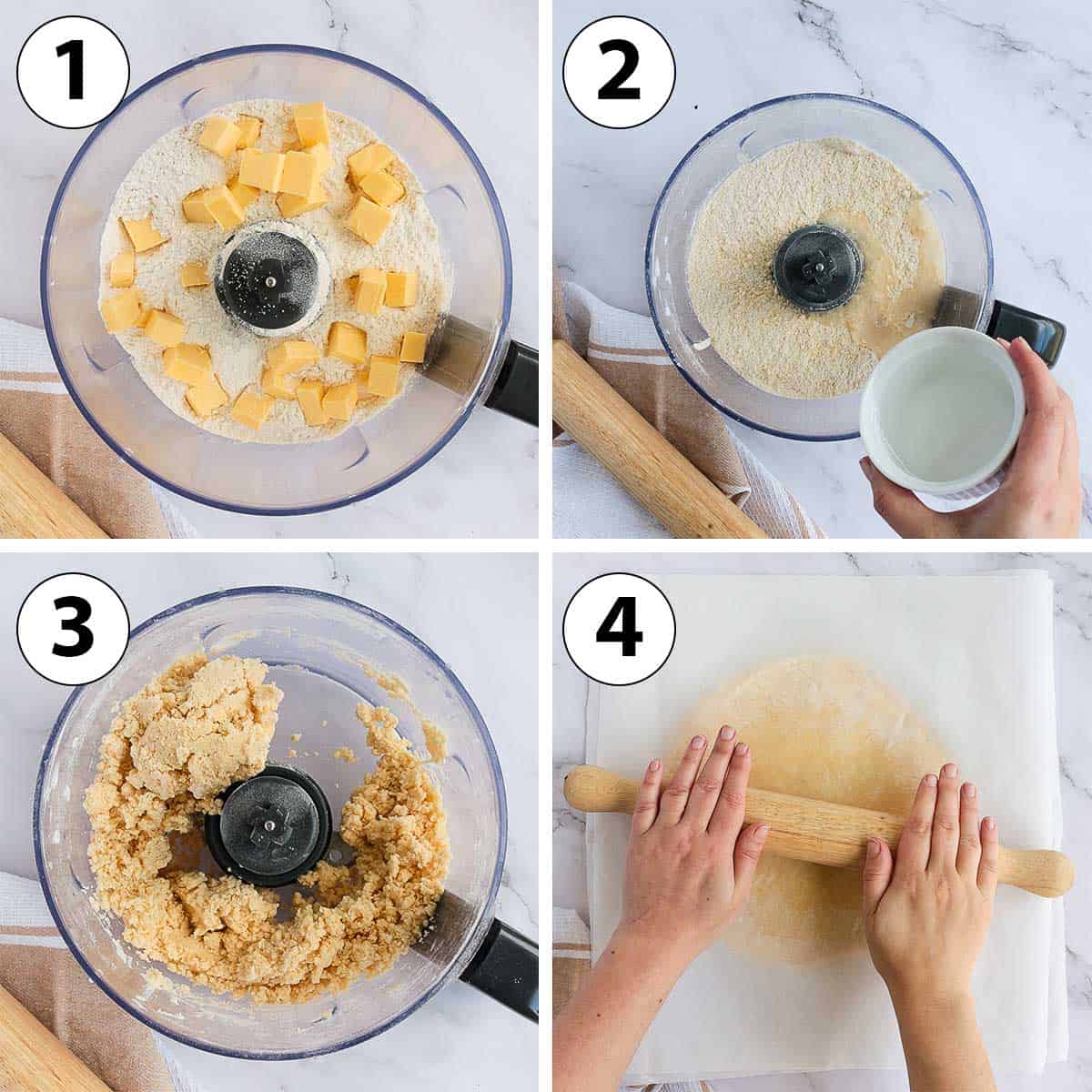 1

2

3

4