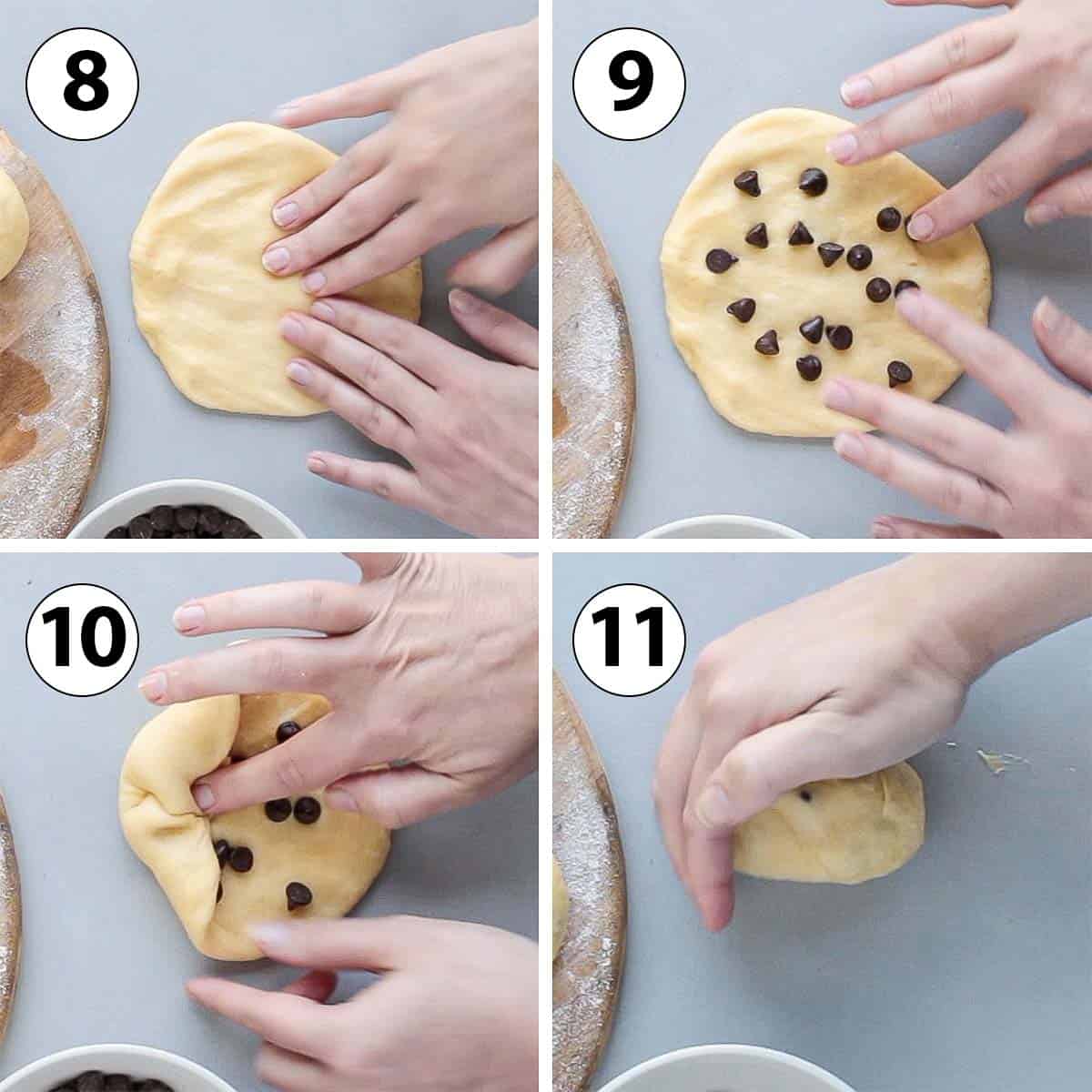 8

9

10

11