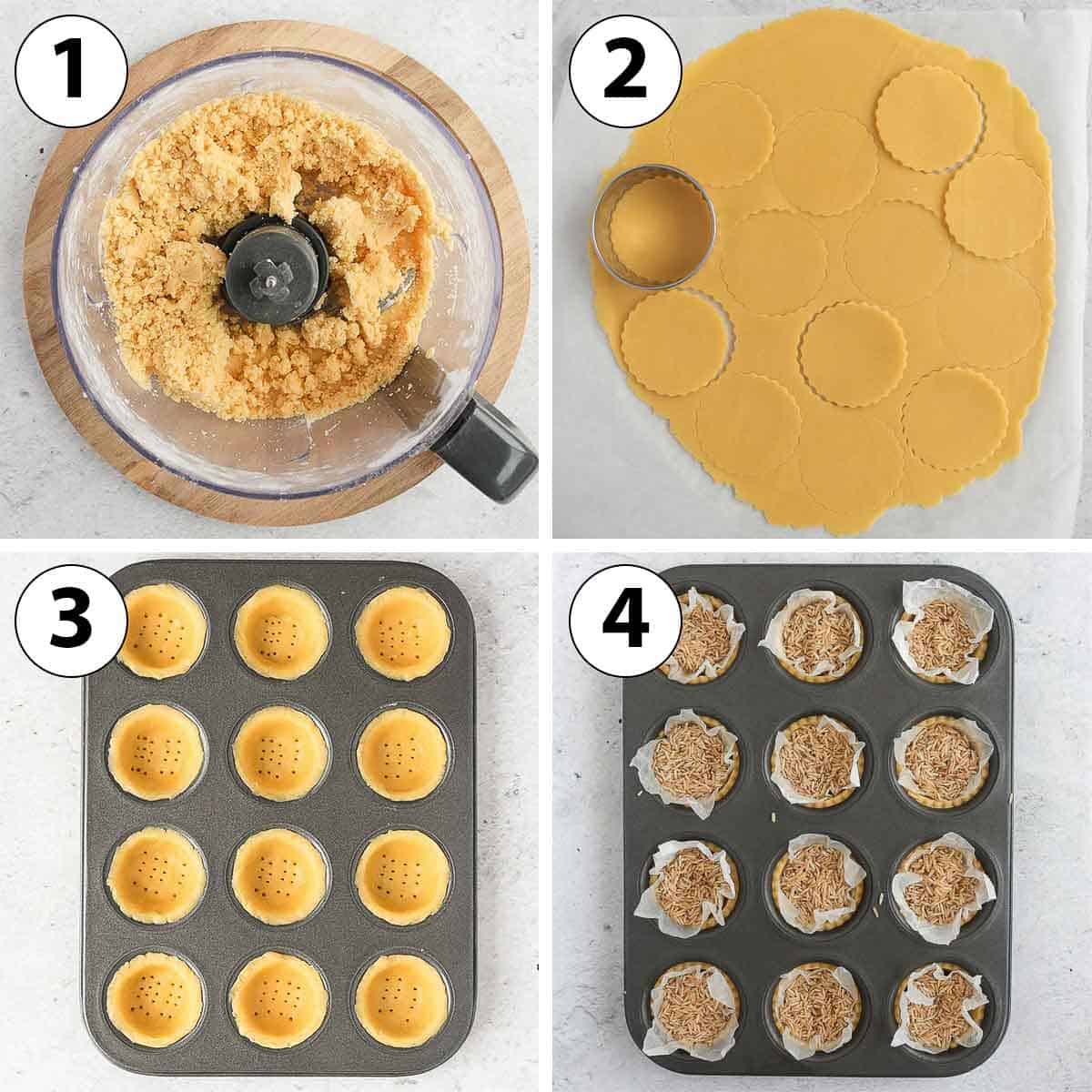 1

2

3

4