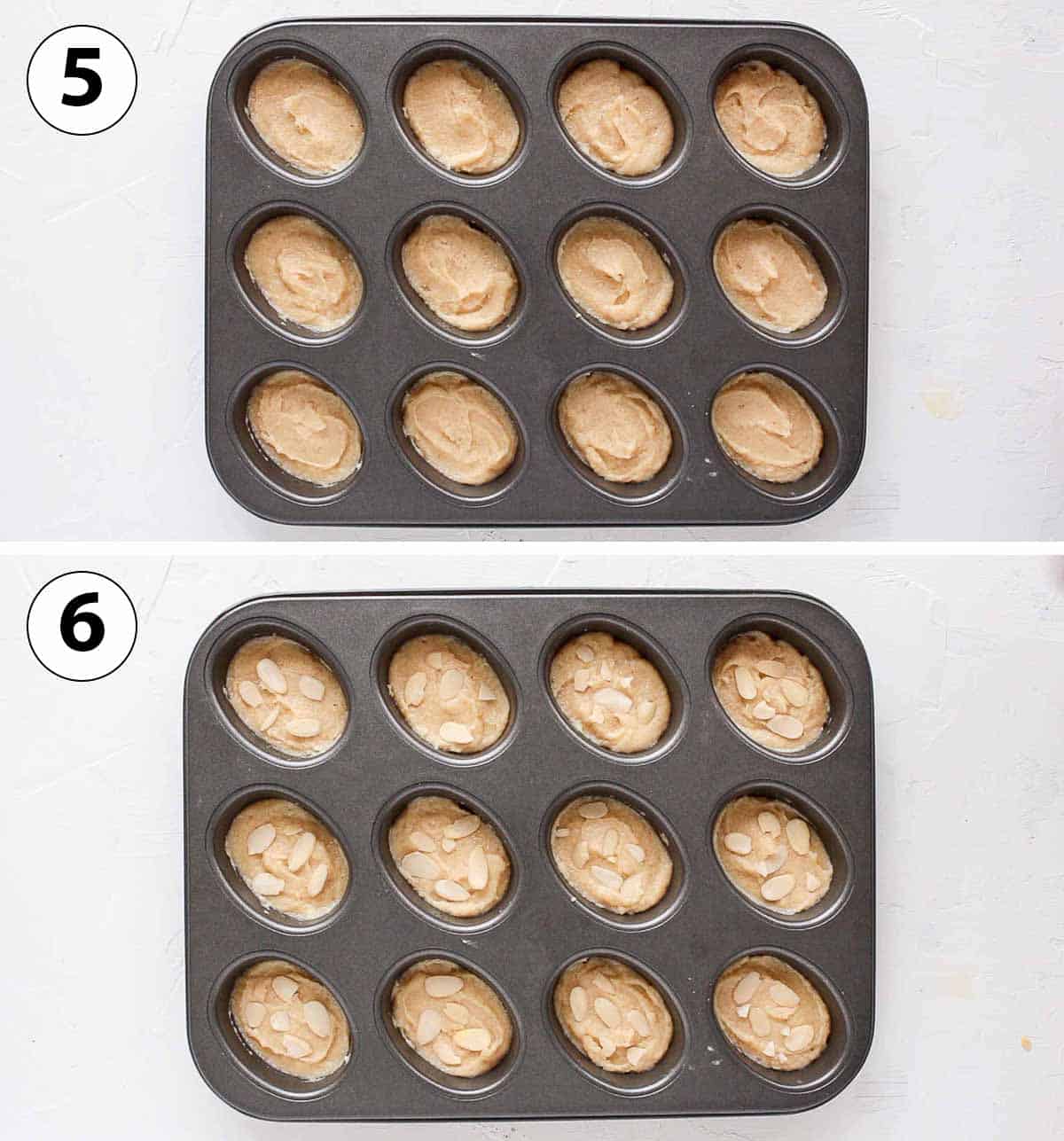 5

6