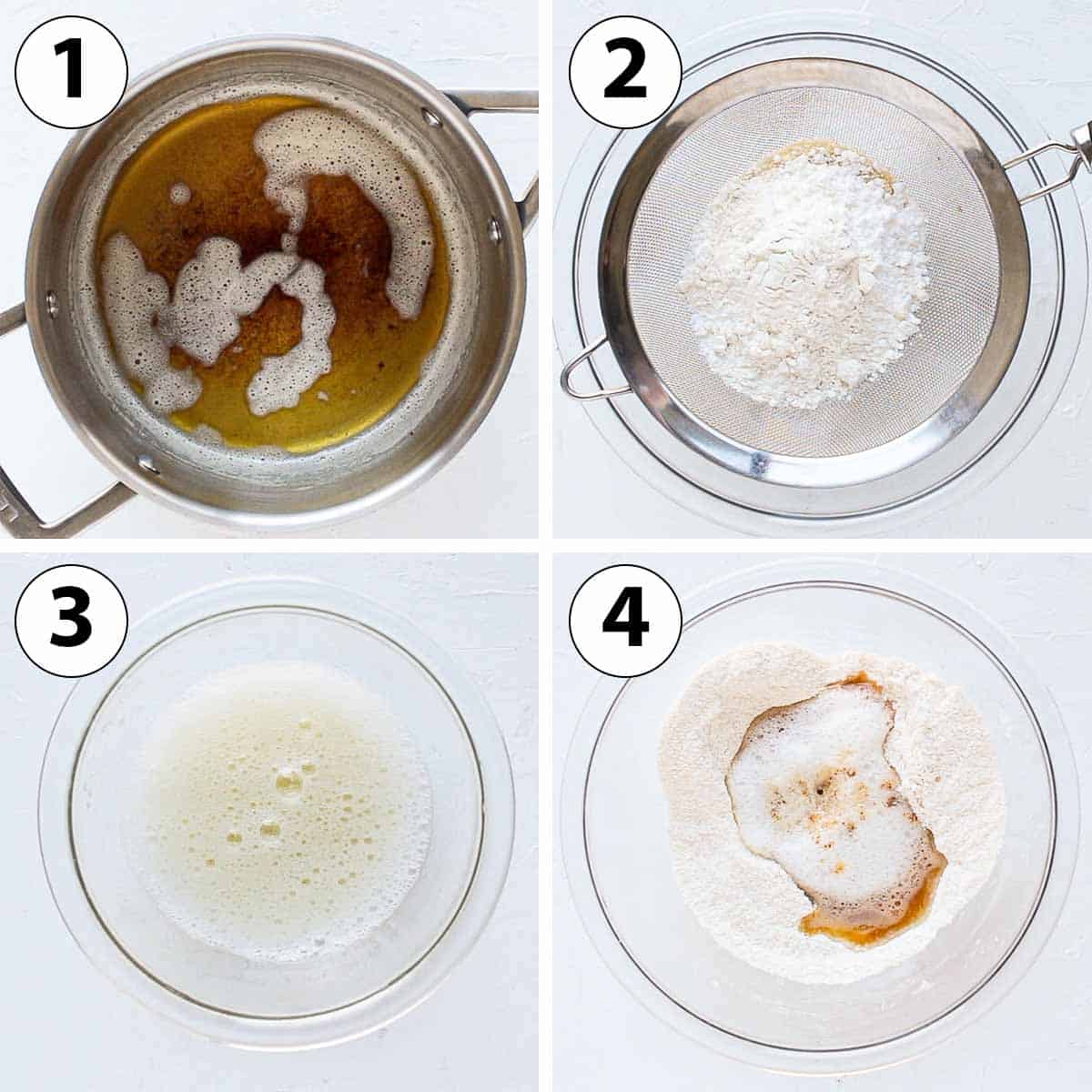 1

2

3

4