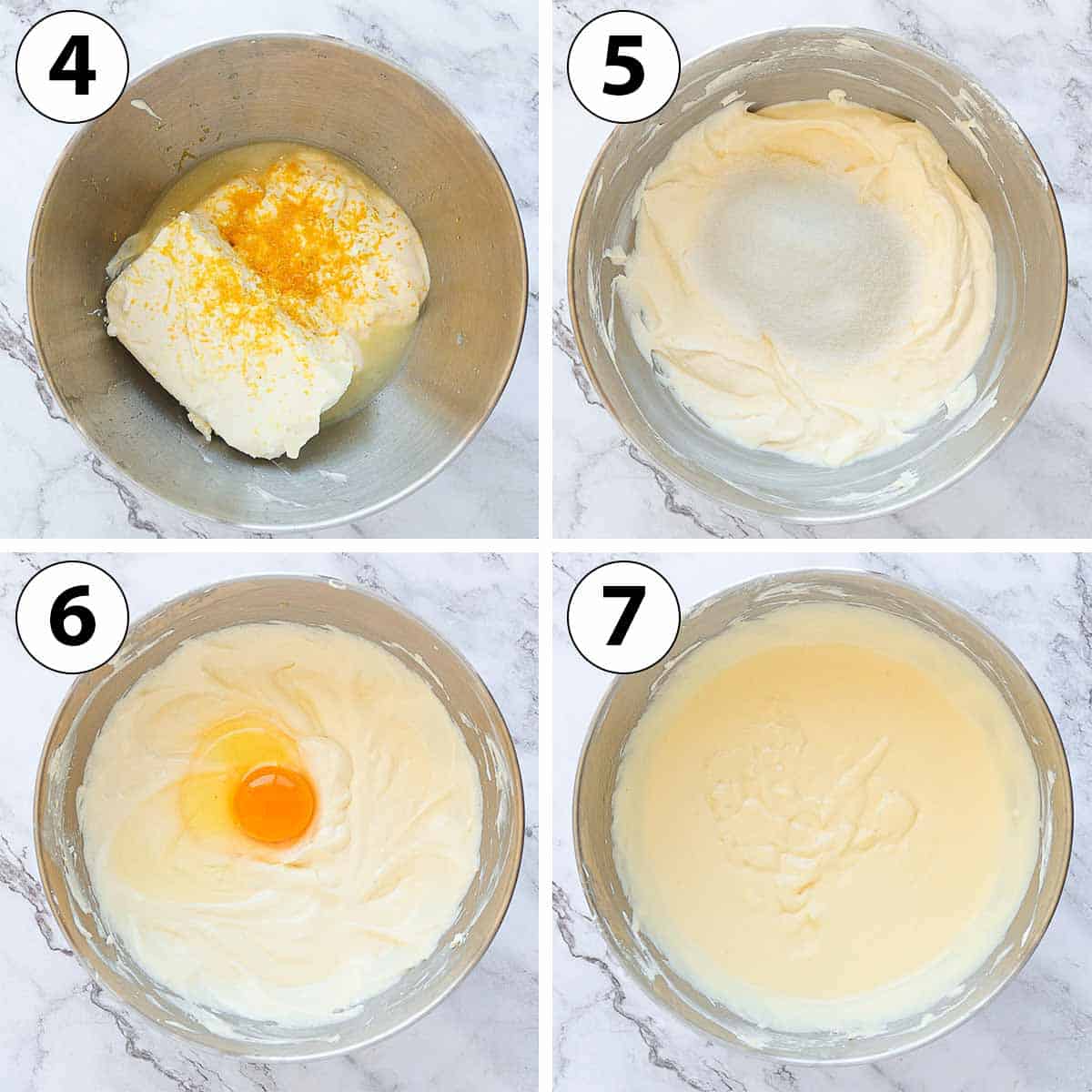 4

5

6

7