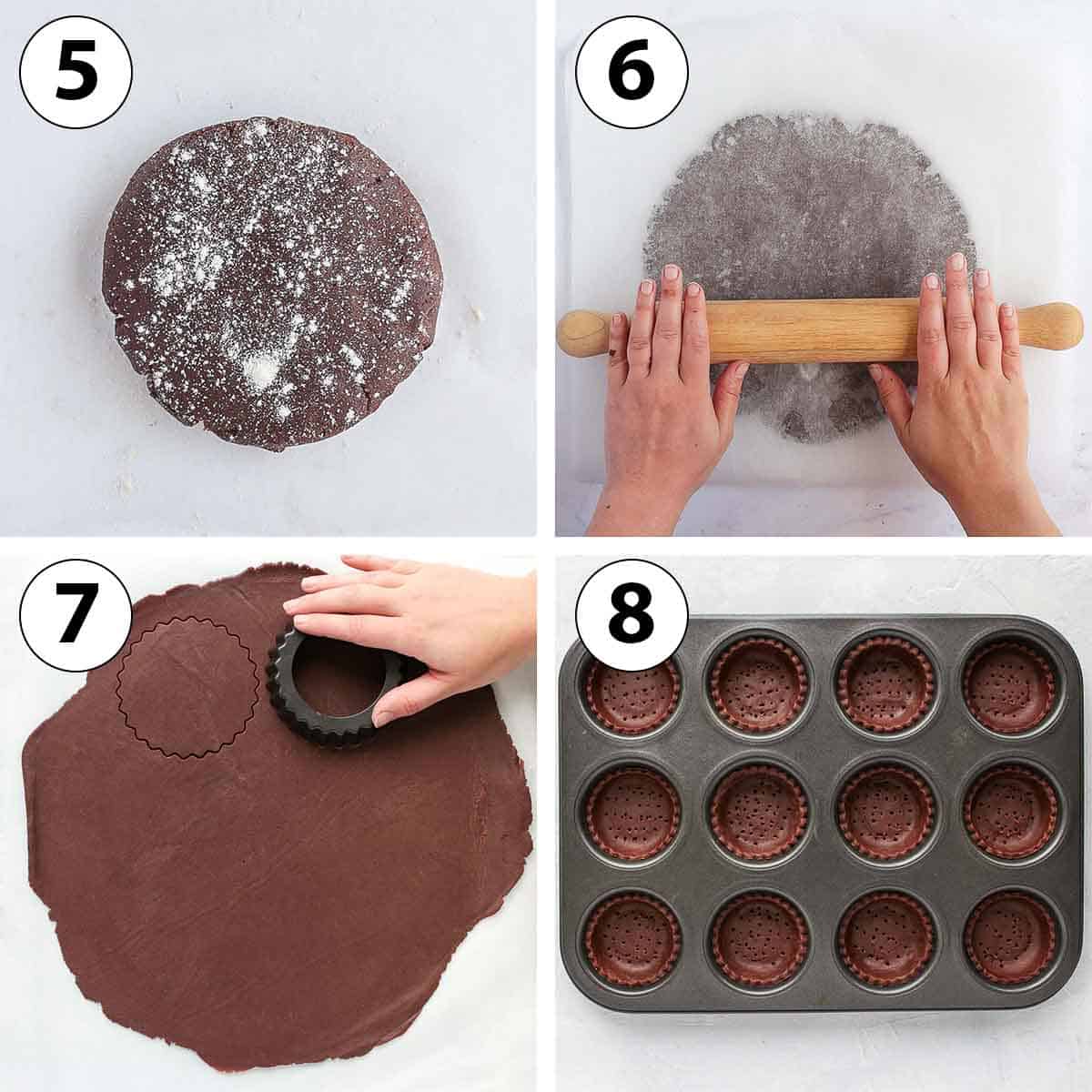 5

6

7

8