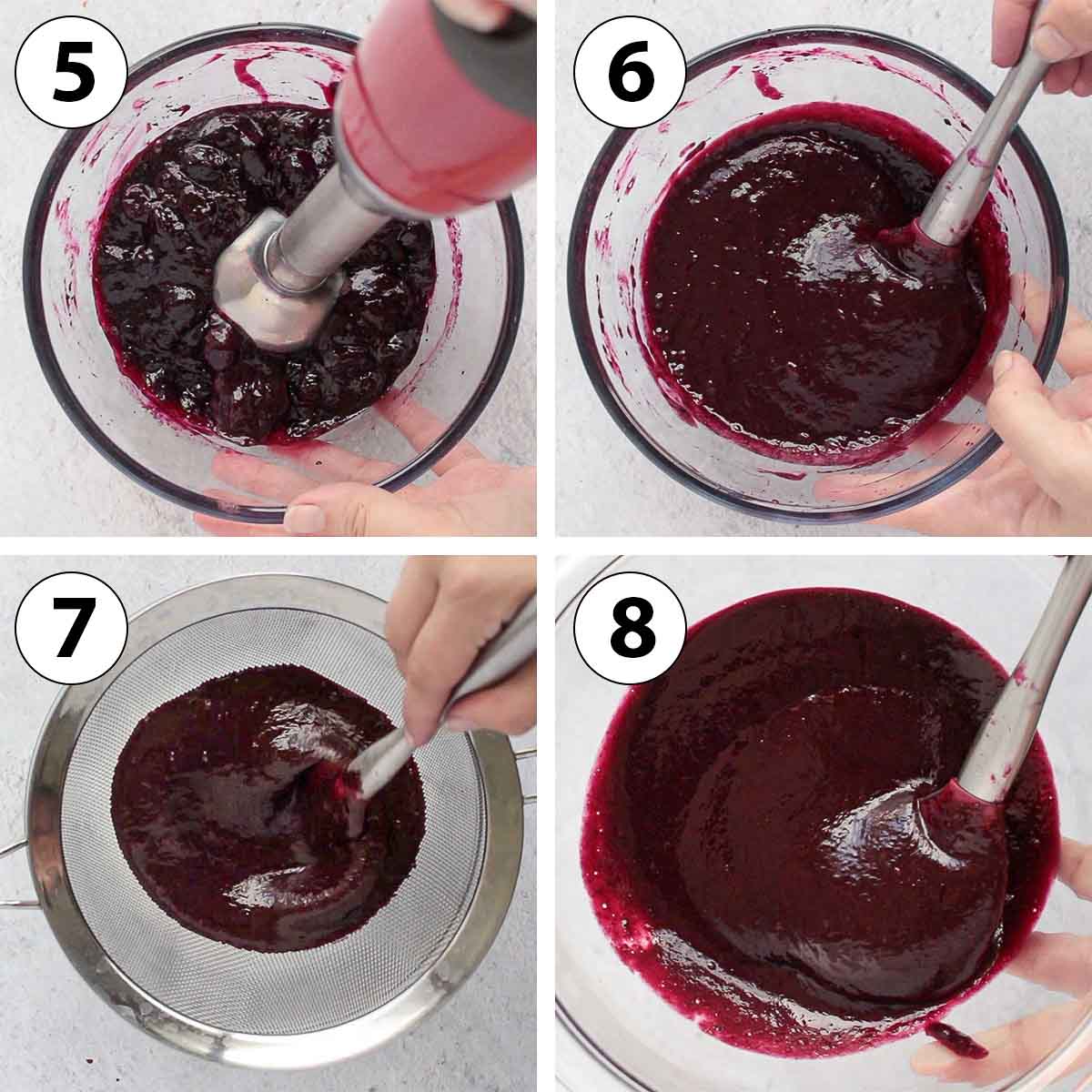 5

6

7

8