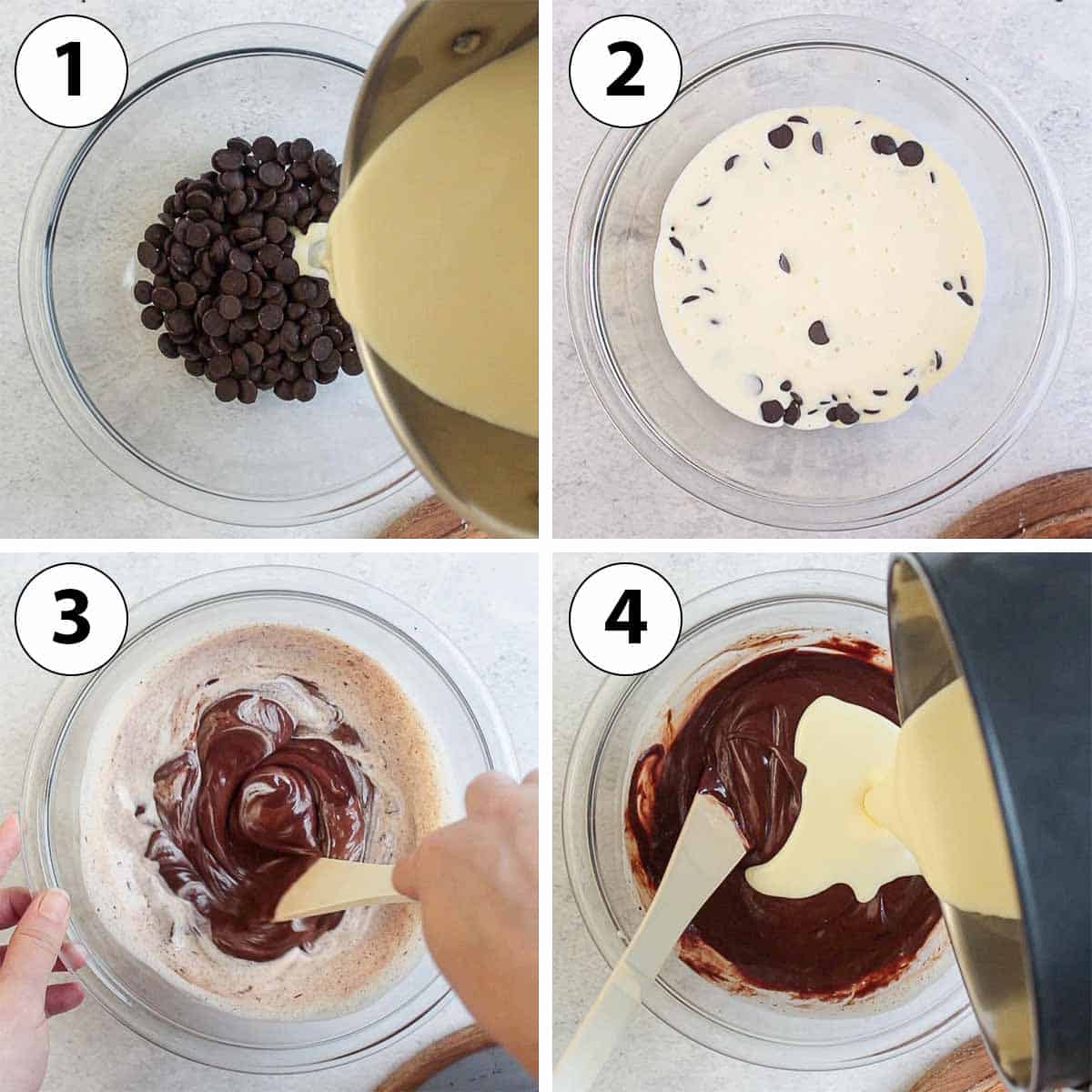 1

2

3

4