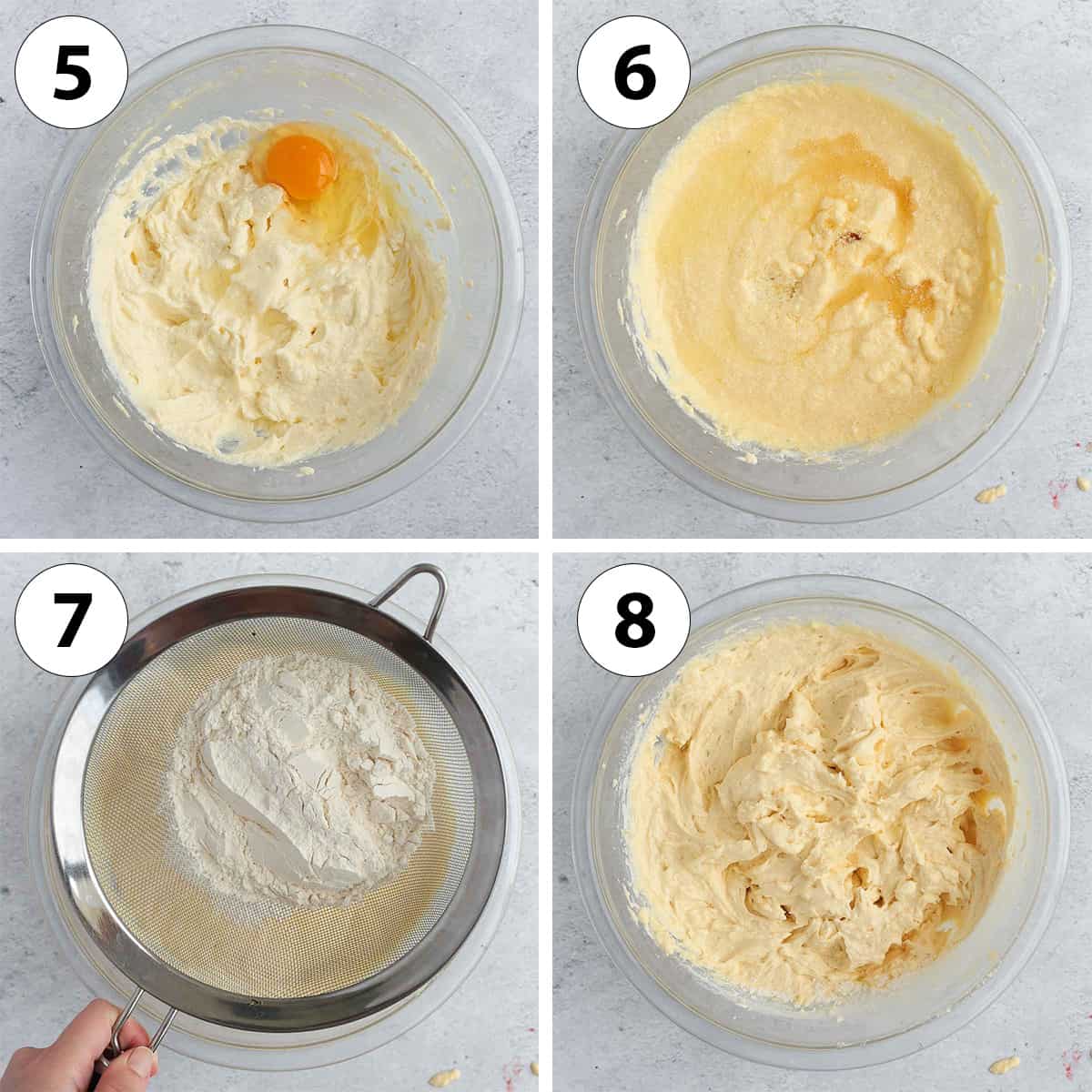 5

6

7

8