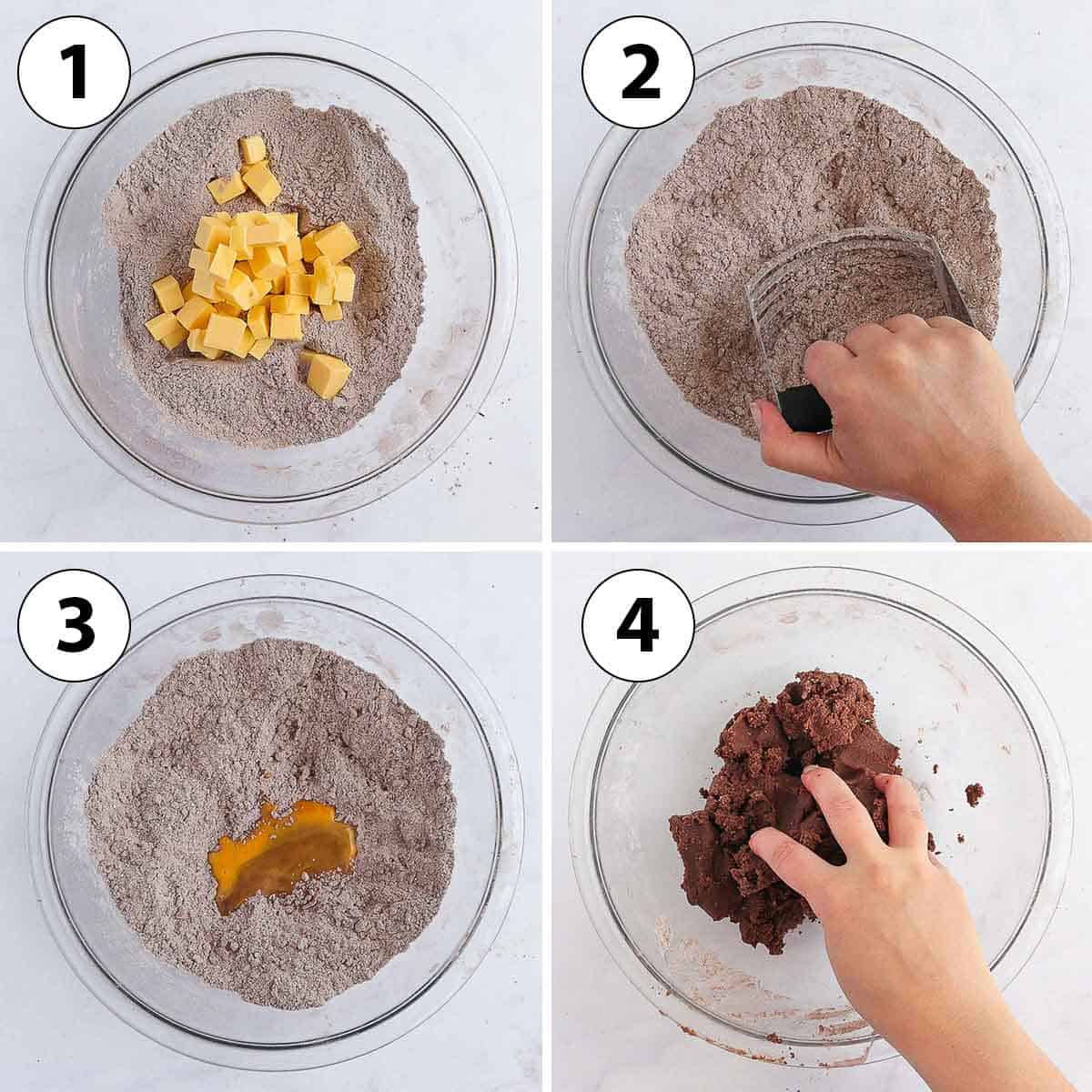 1

2

3

4