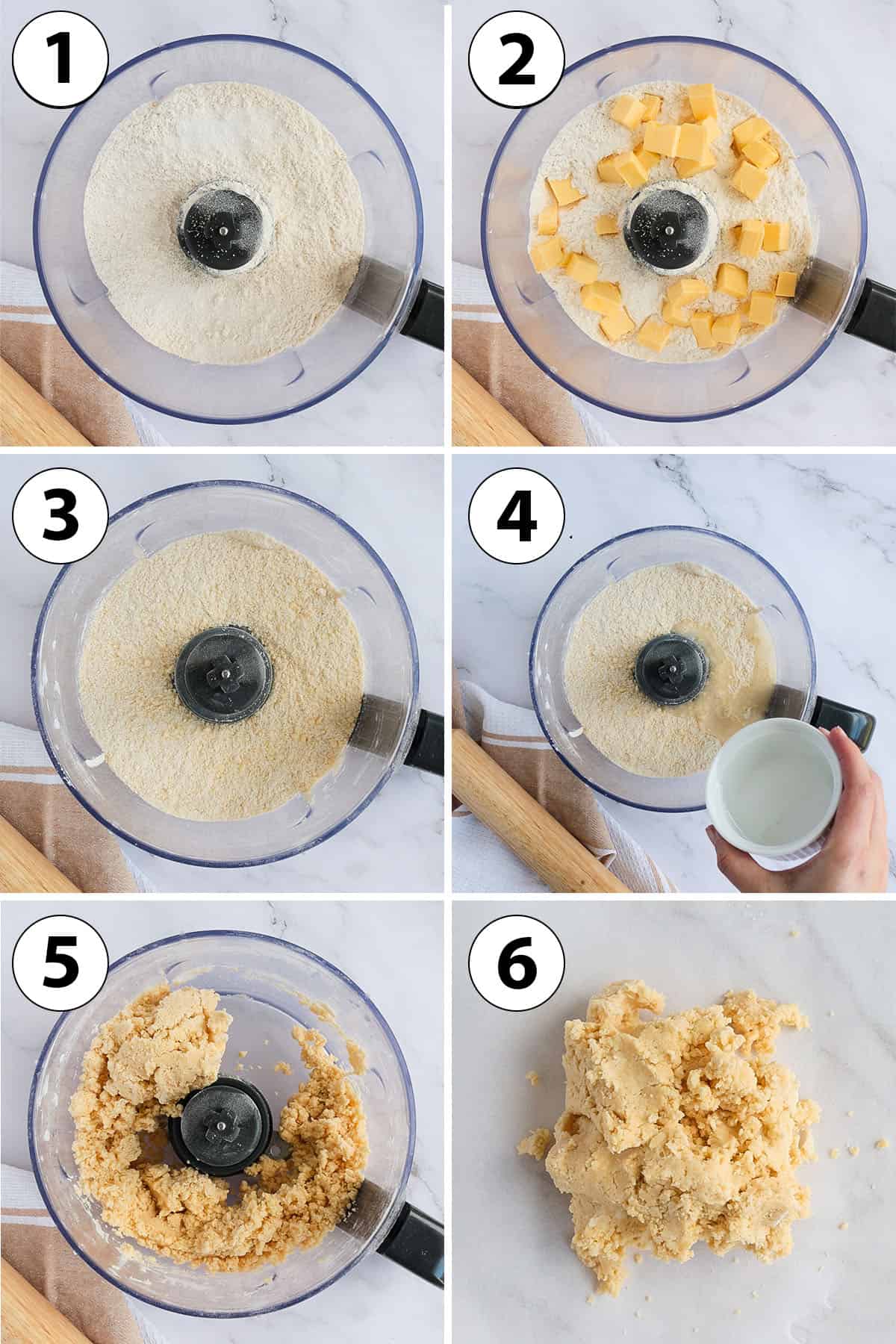 1

2

3

4

5

6