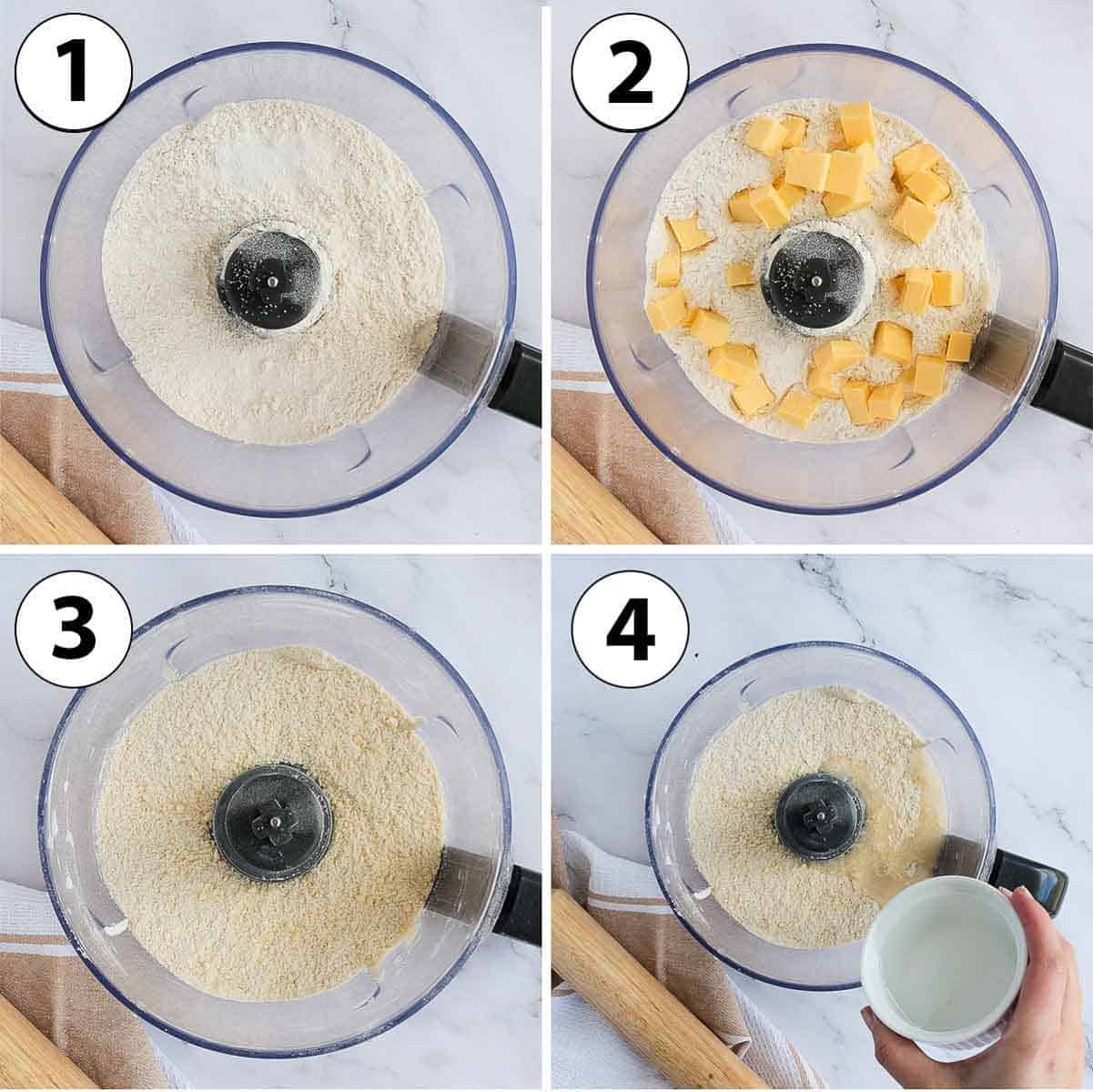 1

2

3

4