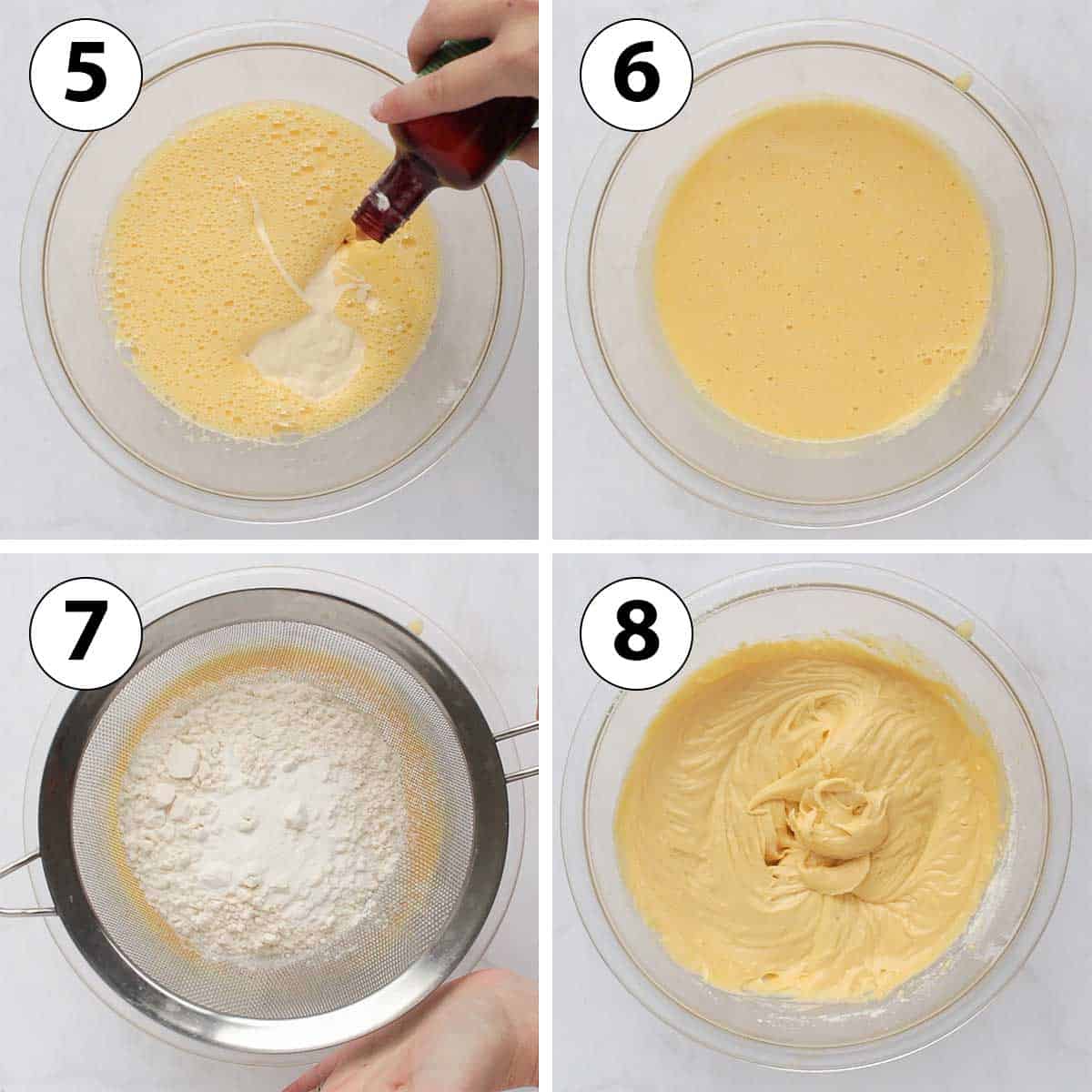 5

6

7

8