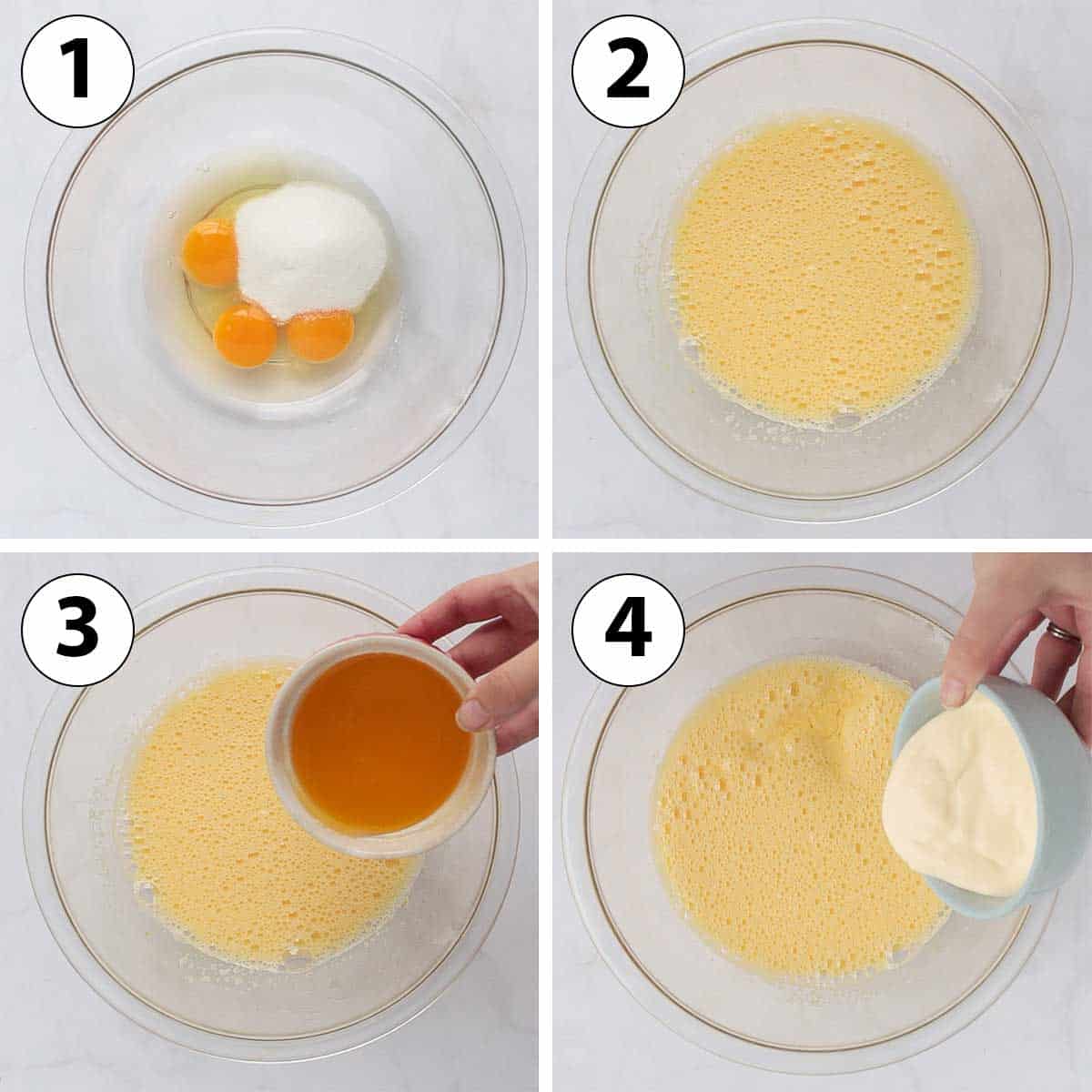 1

2

3

4