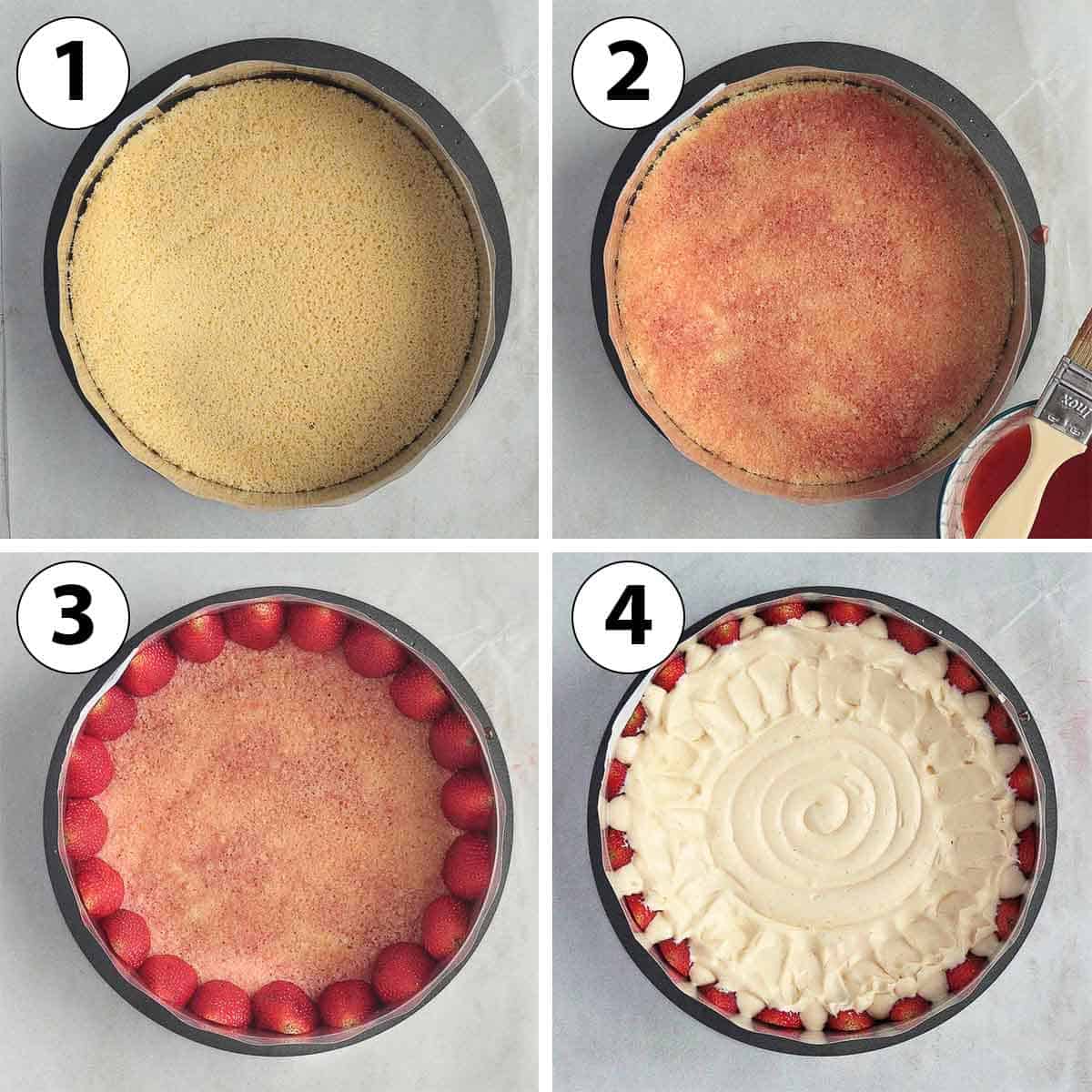 1
2
inox
3
4