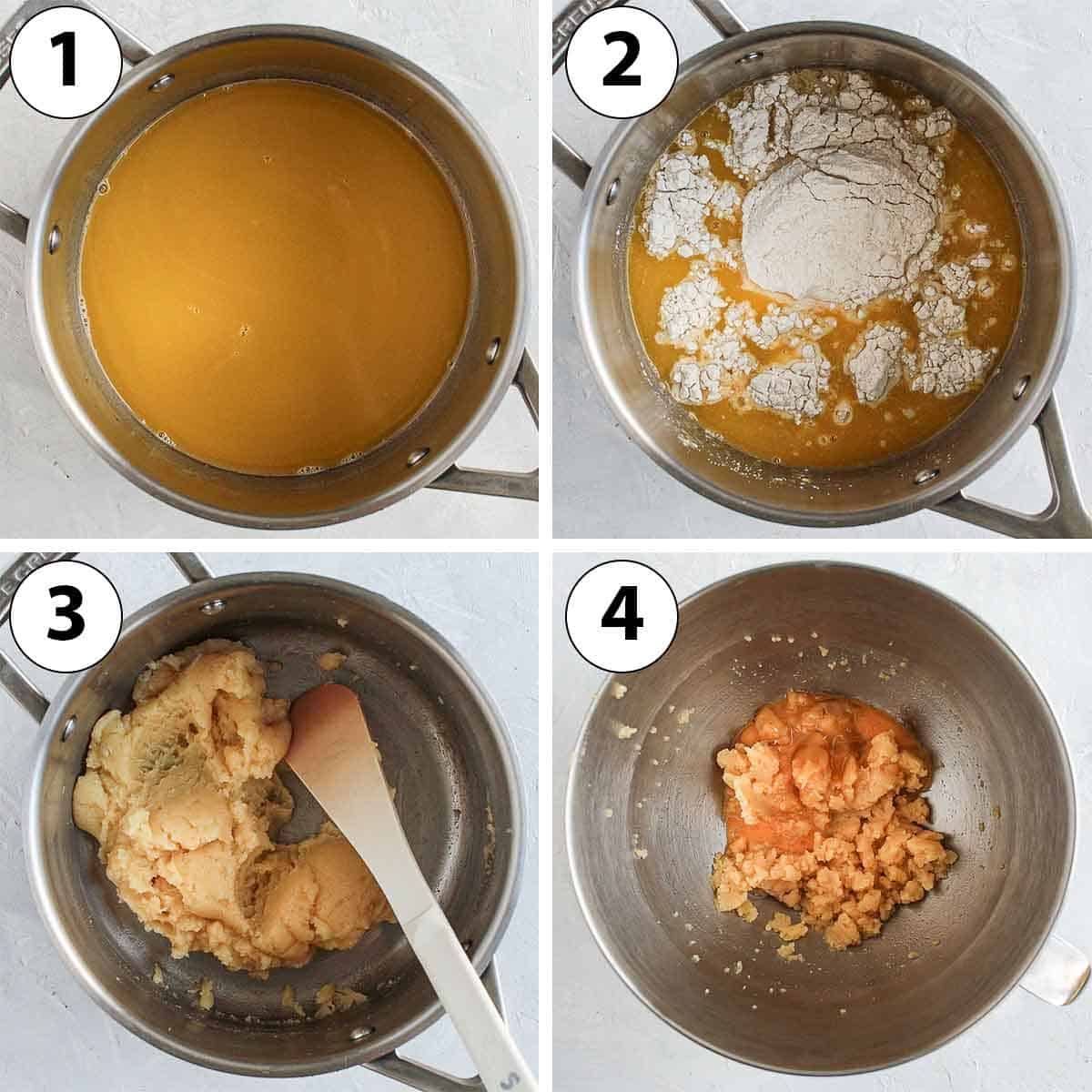 1

2

3

4